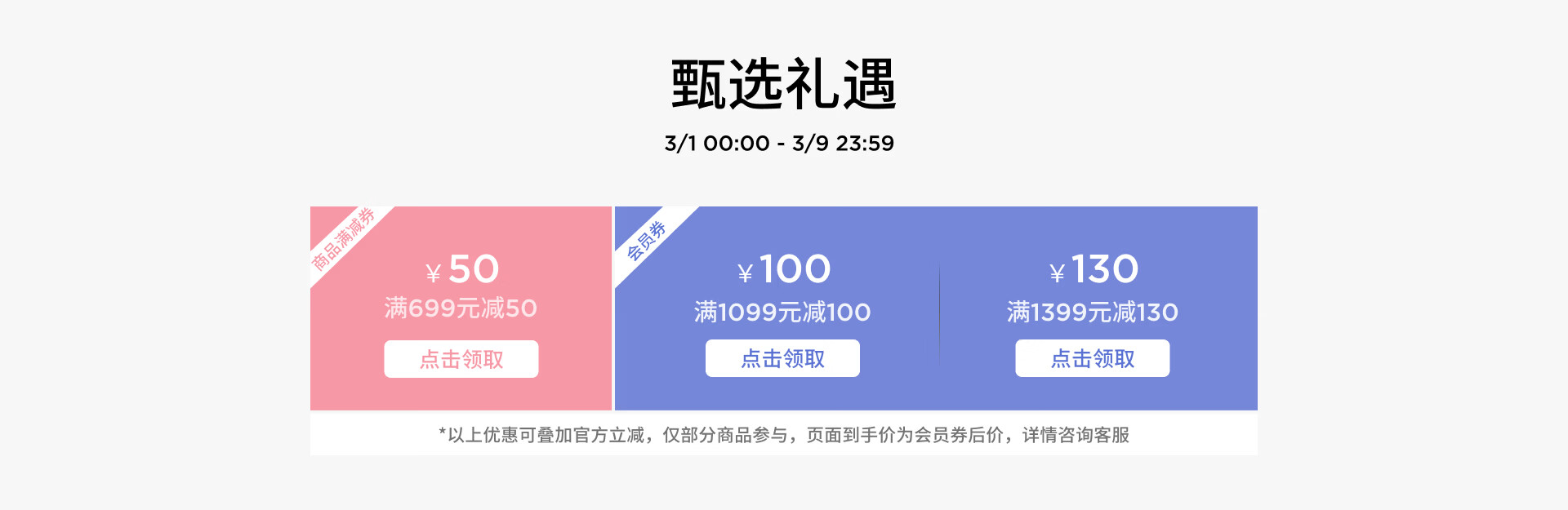 甄选礼遇

3/1 00:00 - 3/9 23:59

商品满减券

¥50

满699元减50

点击领取

会员券

¥100

满1099元减100

点击领取

¥130

满1399元减130

点击领取

*以上优惠可叠加官方立减，仅部分商品参与，页面到手价为会员券后价，详情咨询客服