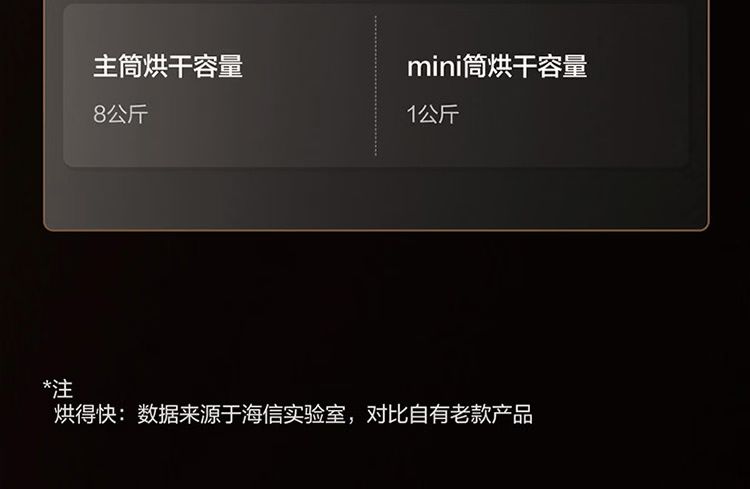 主筒烘干容量

8公斤

mini筒烘干容量

1公斤

*注
烘得快：数据来源于海信实验室，对比自有老款产品