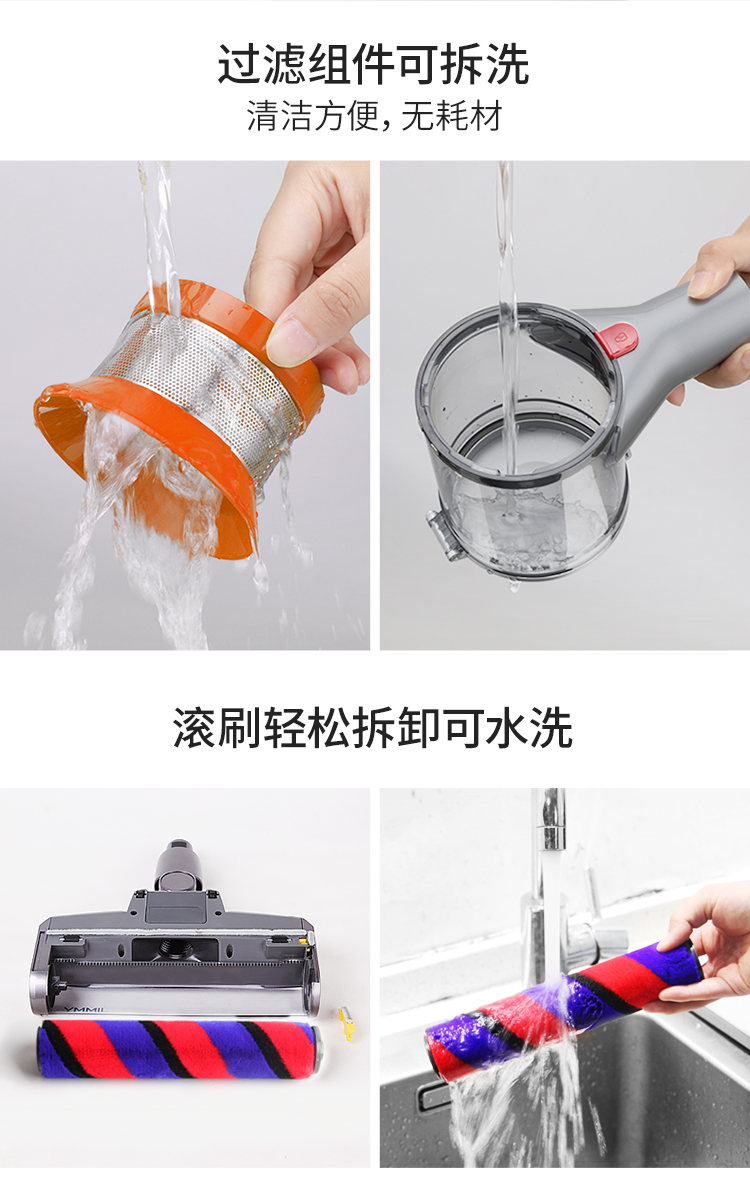 过滤组件可拆洗
清洁方便，无耗材

滚刷轻松拆卸可水洗

YMMII