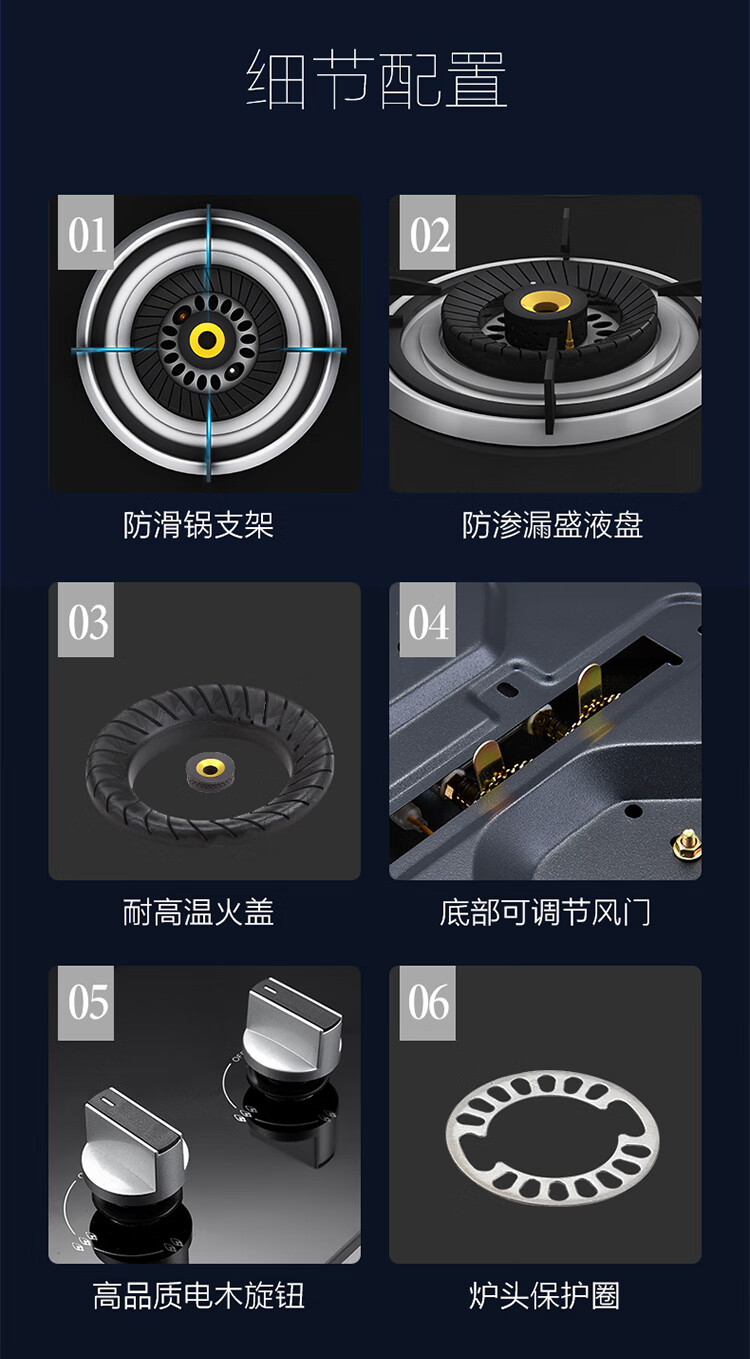 细节配置

01

防滑锅支架

02

防渗漏盛液盘

03

耐高温火盖

04

底部可调节风门

05

高品质电木旋钮

06

炉头保护圈