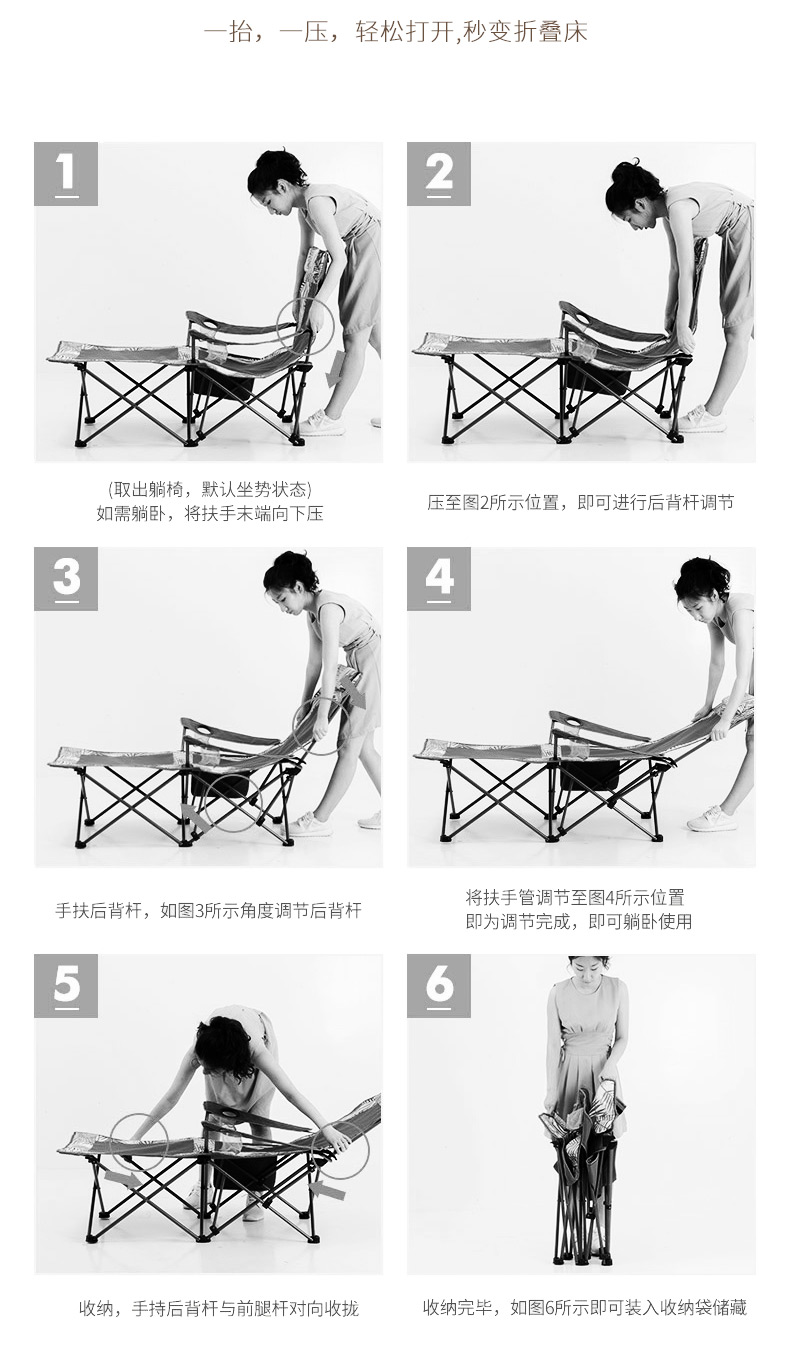 一抬，一压，轻松打开,秒变折叠床

1

(取出躺椅，默认坐势状态)
如需躺卧，将扶手末端向下压

2

压至图2所示位置，即可进行后背杆调节

3

手扶后背杆，如图3所示角度调节后背杆

4

将扶手管调节至图4所示位置
即为调节完成，即可躺卧使用

5

收纳，手持后背杆与前腿杆对向收拢

6

收纳完毕，如图6所示即可装入收纳袋储藏