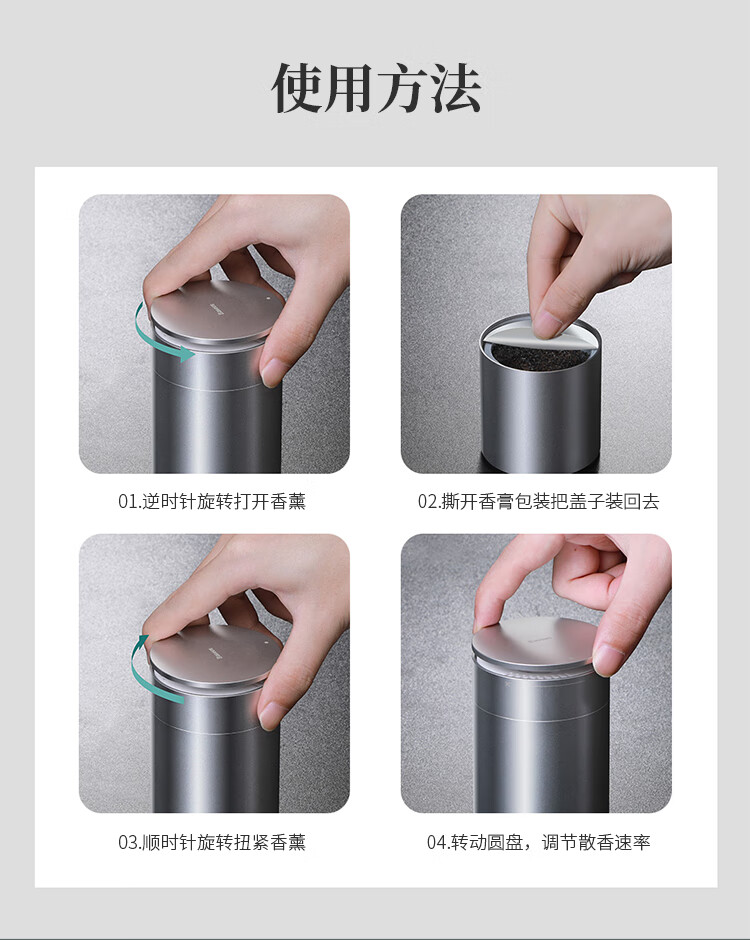 使用方法

01.逆时针旋转打开香薰

02.撕开香膏包装把盖子装回去

03.顺时针旋转扭紧香薰

04.转动圆盘，调节散香速率