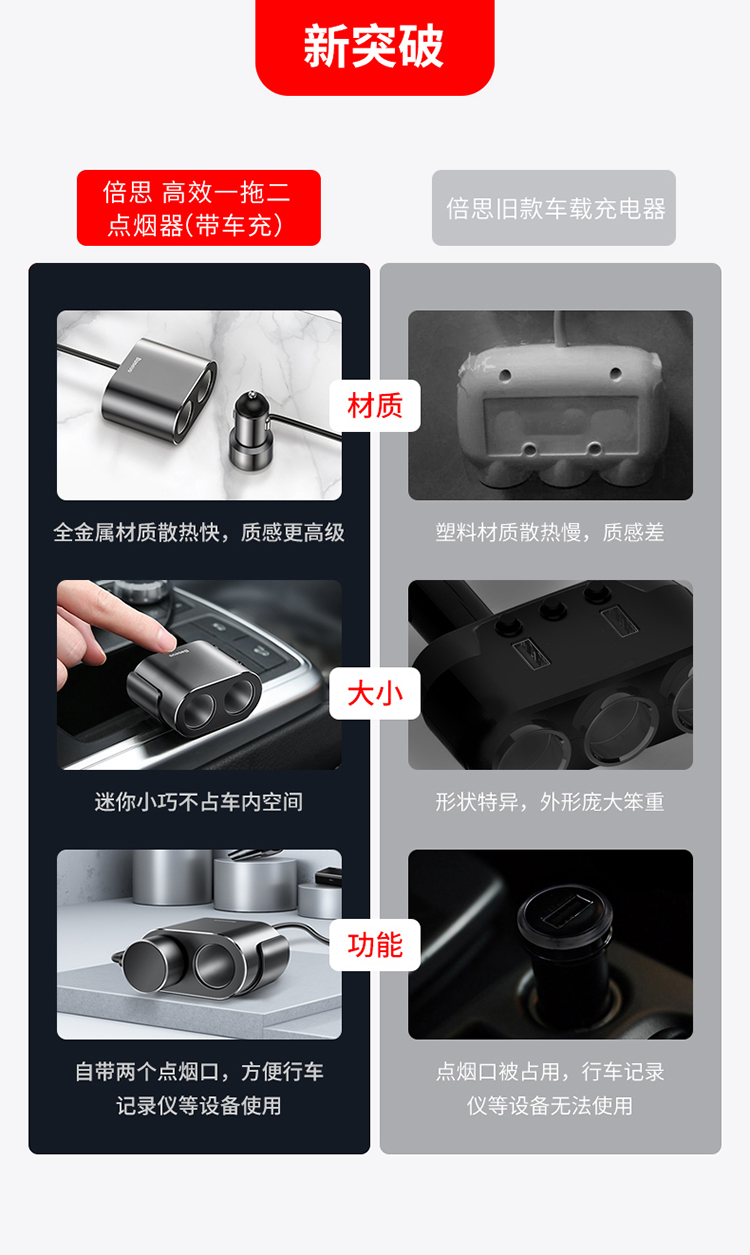 新突破

倍思 高效一拖二
点烟器(带车充)

倍思旧款车载充电器

材质

全金属材质散热快，质感更高级

塑料材质散热慢，质感差

大小

迷你小巧不占车内空间

形状特异，外形庞大笨重

功能

自带两个点烟口，方便行车记录仪等设备使用

点烟口被占用，行车记录仪等设备无法使用