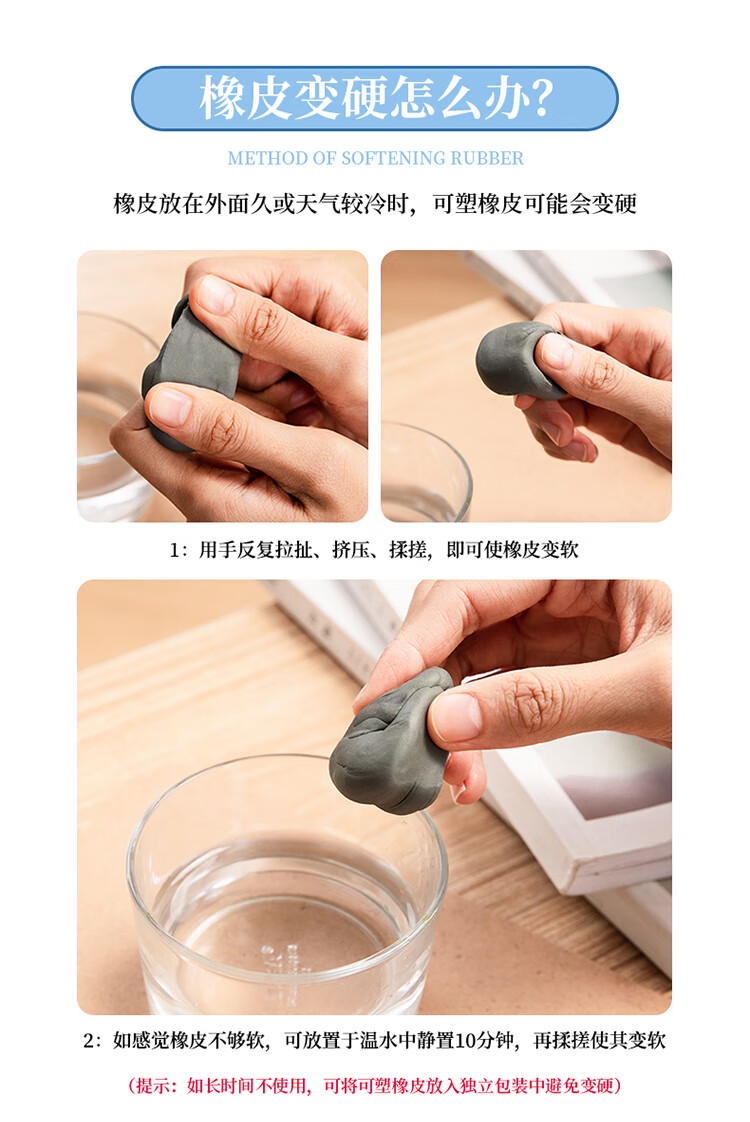 橡皮变硬怎么办?

METHOD OF SOFTENING RUBBER

橡皮放在外面久或天气较冷时，可塑橡皮可能会变硬

1：用手反复拉扯、挤压、揉搓，即可使橡皮变软

2：如感觉橡皮不够软，可放置于温水中静置10分钟，再揉搓使其变软

（提示：如长时间不使用，可将可塑橡皮放入独立包装中避免变硬）