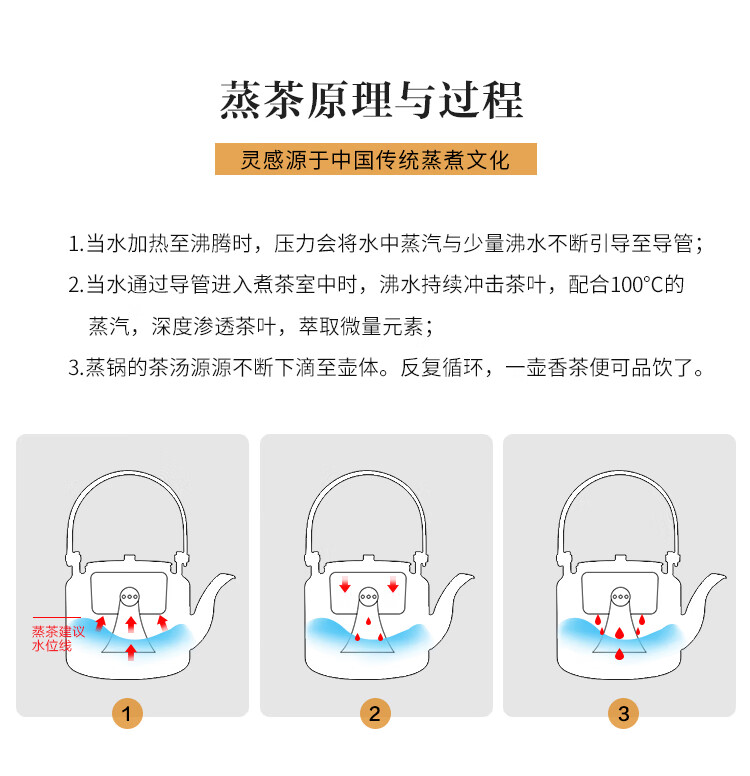 蒸茶原理与过程

灵感源于中国传统蒸煮文化

1.当水加热至沸腾时，压力会将水中蒸汽与少量沸水不断引导至导管；

2.当水通过导管进入煮茶室中时，沸水持续冲击茶叶，配合100°C的蒸汽，深度渗透茶叶，萃取微量元素；

3.蒸锅的茶汤源源不断下滴至壶体。反复循环，一壶香茶便可品饮了。

蒸茶建议水位线

1

2

3