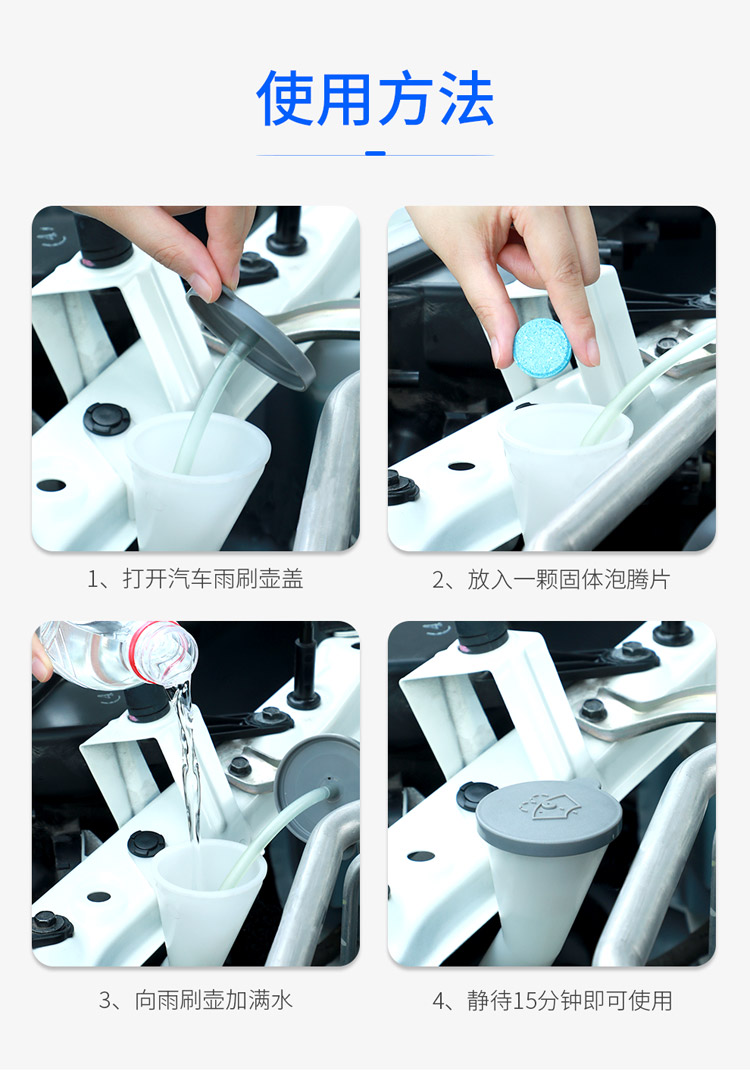 使用方法

1、打开汽车雨刷壶盖

2、放入一颗固体泡腾片

3、向雨刷壶加满水

4、静待15分钟即可使用