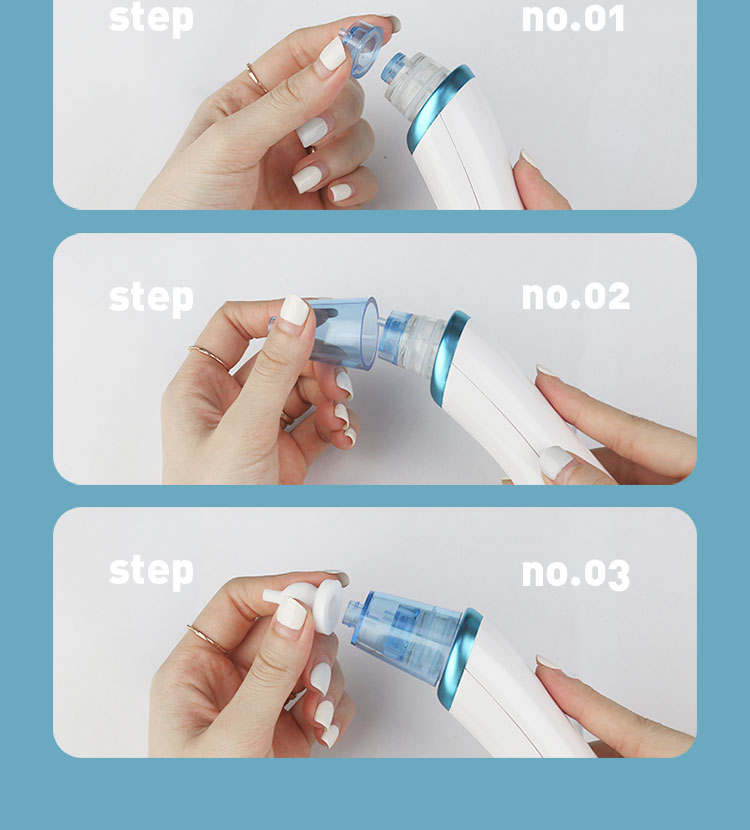 step

no.01

step

no.02

step

no.03