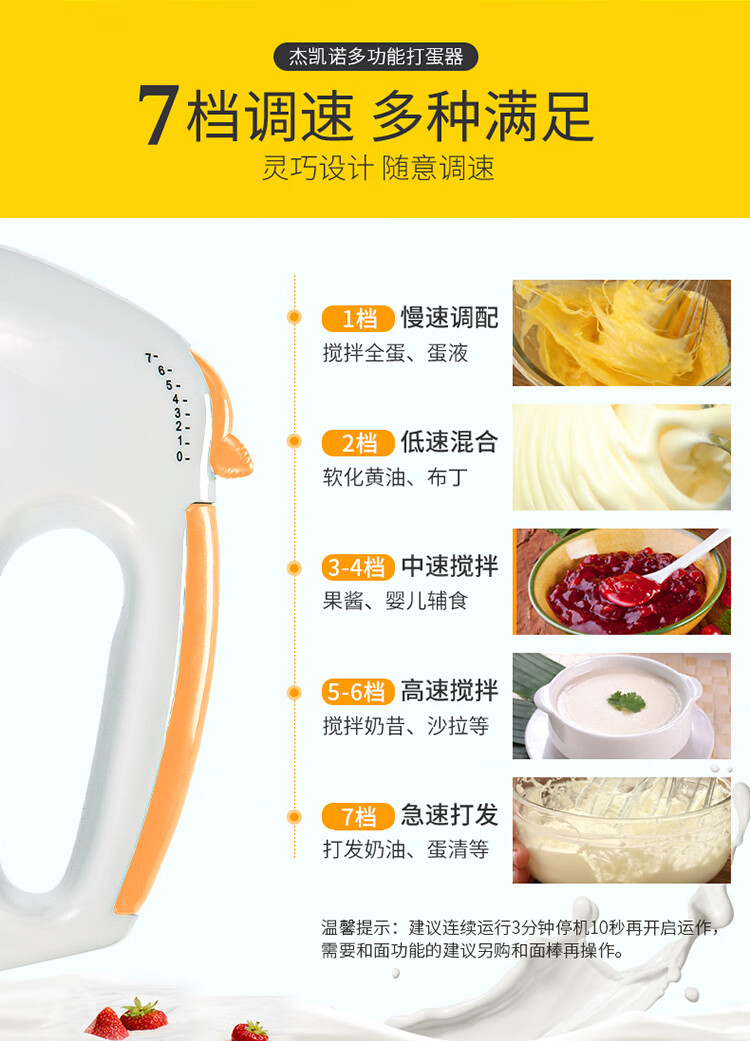 杰凯诺多功能打蛋器

7档调速 多种满足

灵巧设计 随意调速

7-
6-
5-
4-
3-
2-
1-
0-

1档 慢速调配
搅拌全蛋、蛋液

2档 低速混合
软化黄油、布丁

3-4档 中速搅拌
果酱、婴儿辅食

5-6档 高速搅拌
搅拌奶昔、沙拉等

7档 急速打发
打发奶油、蛋清等

温馨提示：建议连续运行3分钟停机10秒再开启运作，需要和面功能的建议另购和面棒再操作。