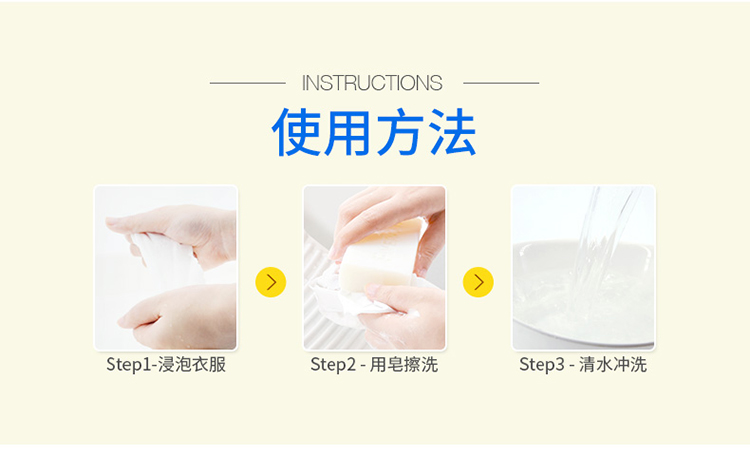 INSTRUCTIONS

使用方法

Step1-浸泡衣服

Step2 - 用皂擦洗

Step3 - 清水冲洗