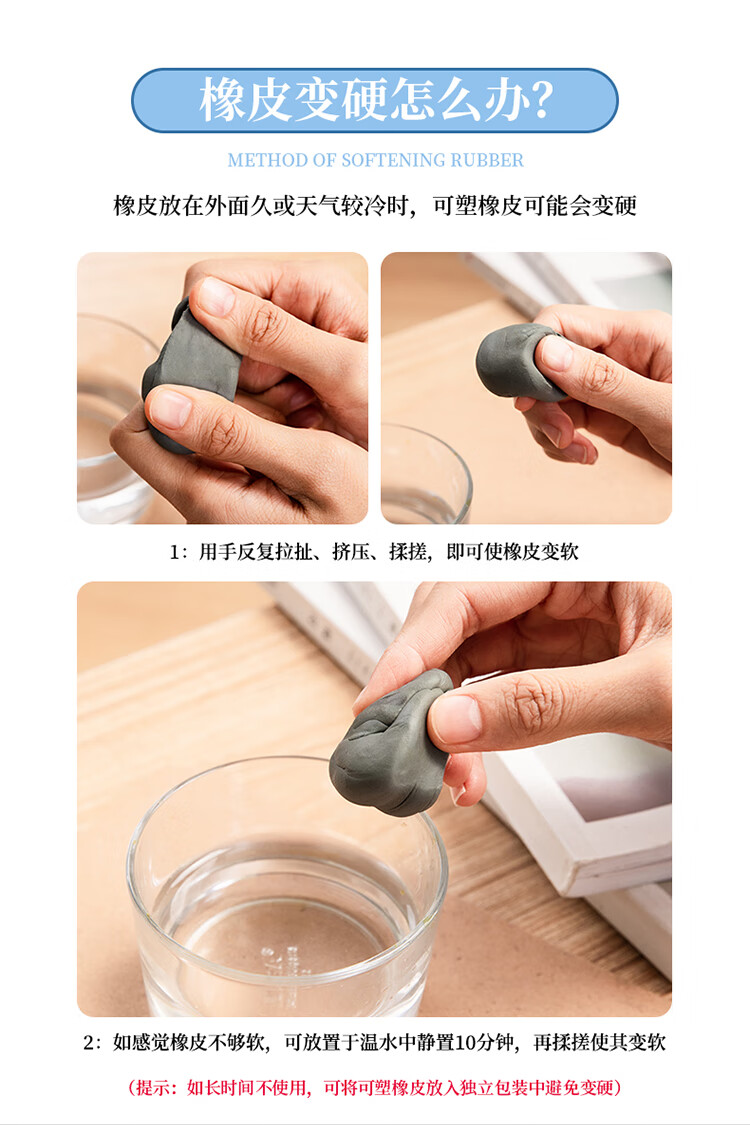 橡皮变硬怎么办?

METHOD OF SOFTENING RUBBER

橡皮放在外面久或天气较冷时，可塑橡皮可能会变硬

1：用手反复拉扯、挤压、揉搓，即可使橡皮变软

2：如感觉橡皮不够软，可放置于温水中静置10分钟，再揉搓使其变软

（提示：如长时间不使用，可将可塑橡皮放入独立包装中避免变硬）