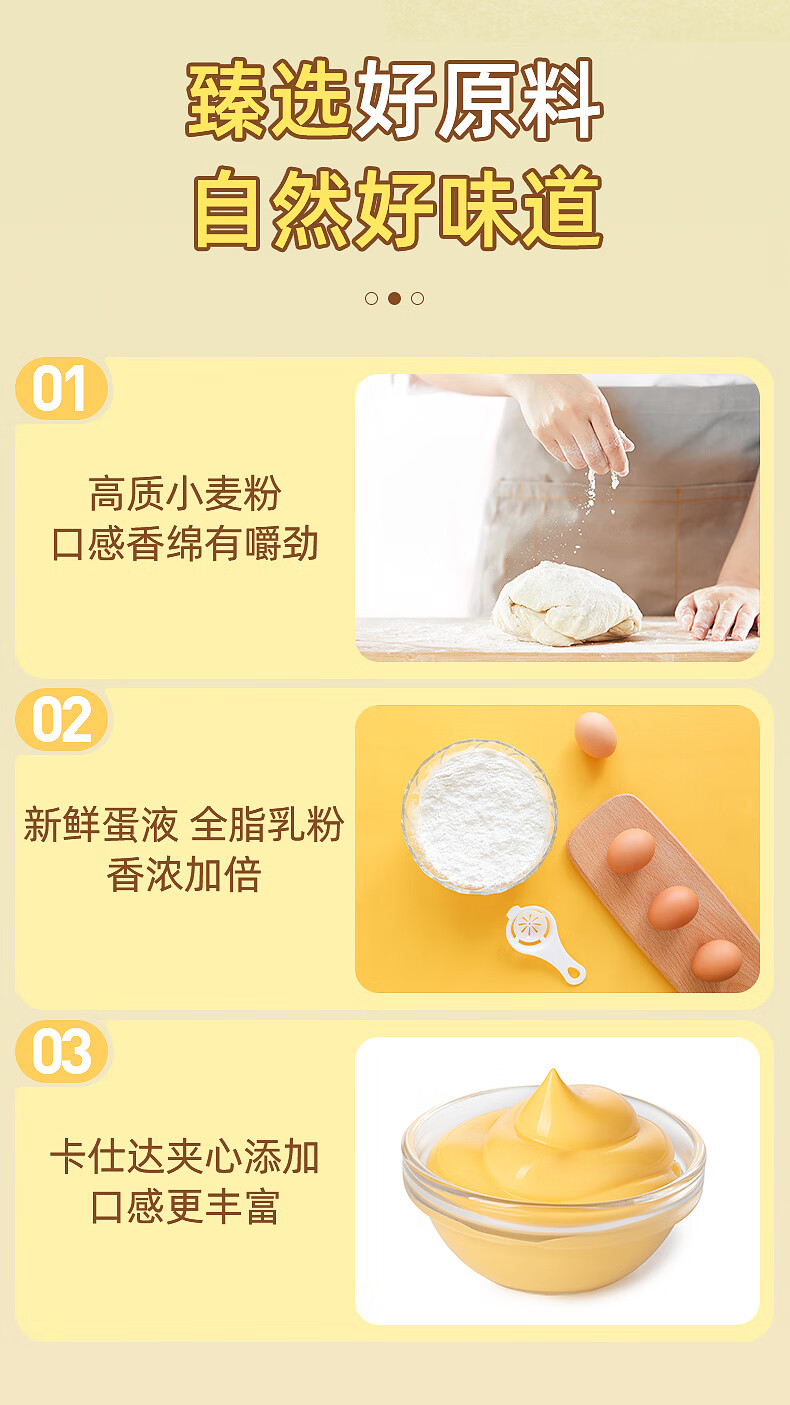 臻选好原料
自然好味道

01

高质小麦粉
口感香绵有嚼劲

02

新鲜蛋液 全脂乳粉
香浓加倍

03

卡仕达夹心添加
口感更丰富