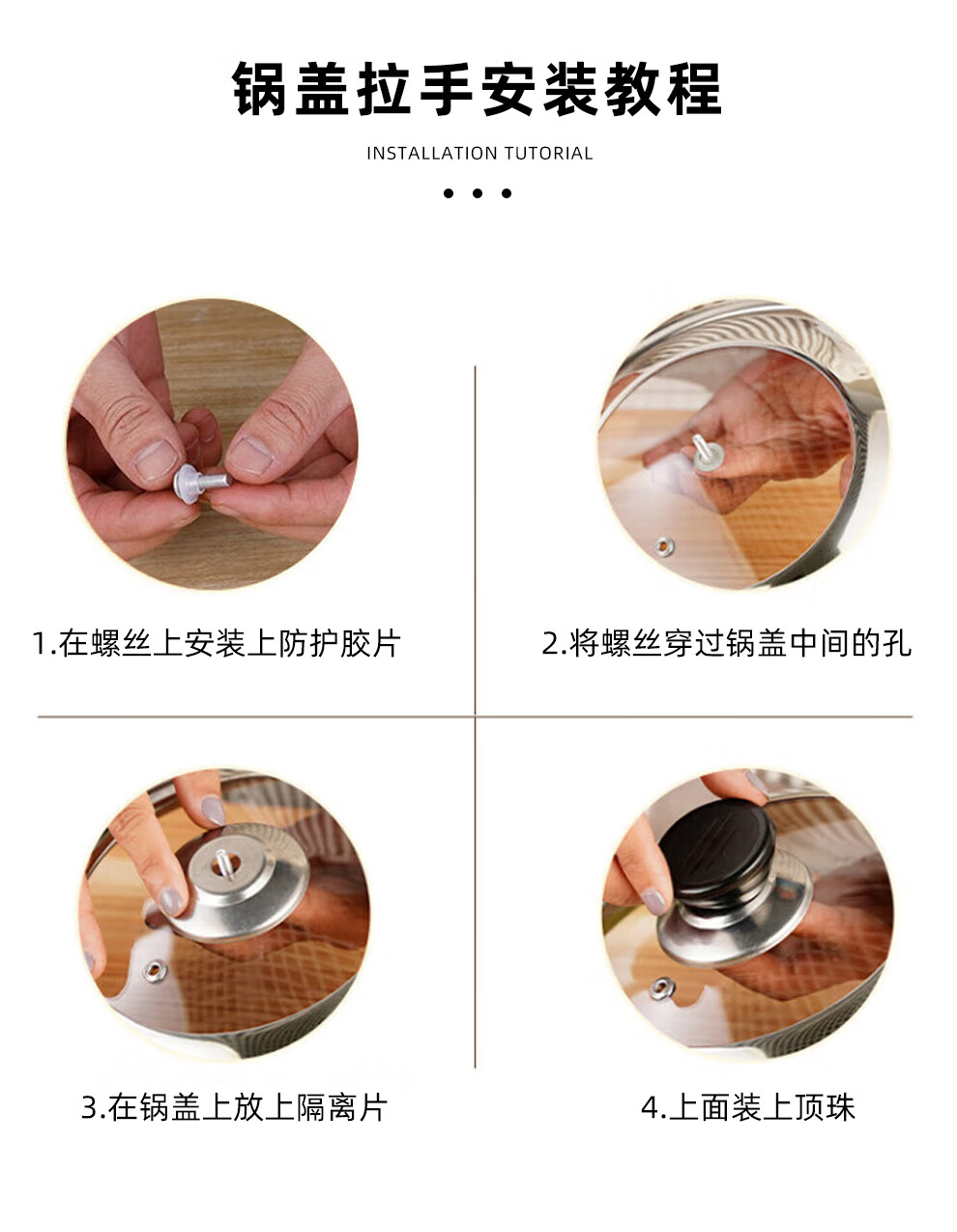 锅盖拉手安装教程

INSTALLATION TUTORIAL

1.在螺丝上安装上防护胶片

2.将螺丝穿过锅盖中间的孔

3.在锅盖上放上隔离片

4.上面装上顶珠