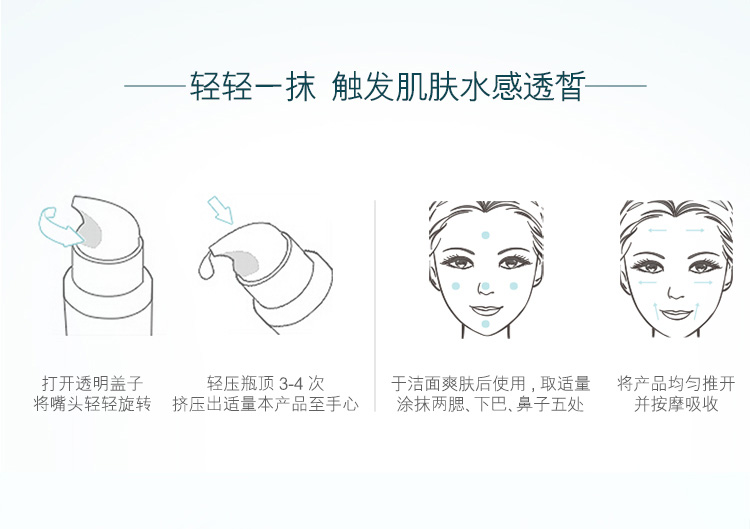 轻轻一抹 触发肌肤水感透皙

打开透明盖子
将嘴头轻轻旋转

轻压瓶顶 3-4 次
挤压出适量本产品至手心

于洁面爽肤后使用，取适量
涂抹两腮、下巴、鼻子五处

将产品均匀推开
并按摩吸收