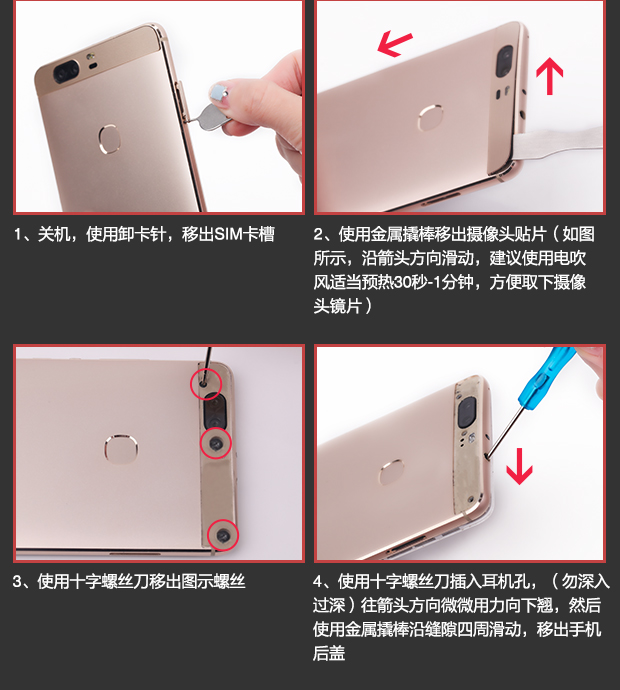 1、关机，使用卸卡针，移出SIM卡槽

2、使用金属撬棒移出摄像头贴片（如图所示，沿箭头方向滑动，建议使用电吹风适当预热30秒-1分钟，方便取下摄像头镜片）

3、使用十字螺丝刀移出图示螺丝

4、使用十字螺丝刀插入耳机孔，（勿深入过深）往箭头方向微微用力向下翘，然后使用金属撬棒沿缝隙四周滑动，移出手机后盖