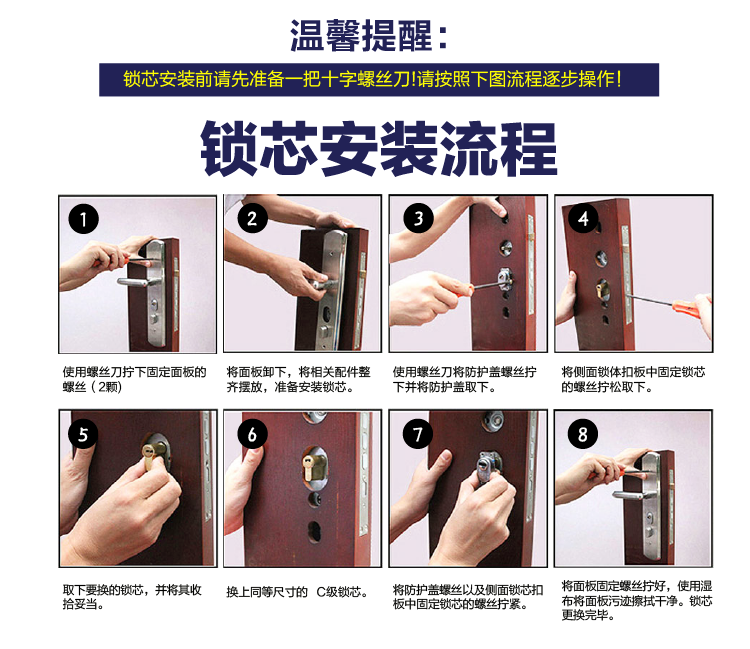 温馨提醒：

锁芯安装前请先准备一把十字螺丝刀!请按照下图流程逐步操作!

锁芯安装流程

1

使用螺丝刀拧下固定面板的螺丝（2颗）

2

将面板卸下，将相关配件整齐摆放，准备安装锁芯。

3

使用螺丝刀将防护盖螺丝拧下并将防护盖取下。

4

将侧面锁体扣板中固定锁芯的螺丝拧松取下。

5

取下要换的锁芯，并将其收拾妥当。

6

换上同等尺寸的 C级锁芯。

7

将防护盖螺丝以及侧面锁芯扣板中固定锁芯的螺丝拧紧。

8

将面板固定螺丝拧好，使用湿布将面板污迹擦拭干净。锁芯更换完毕。