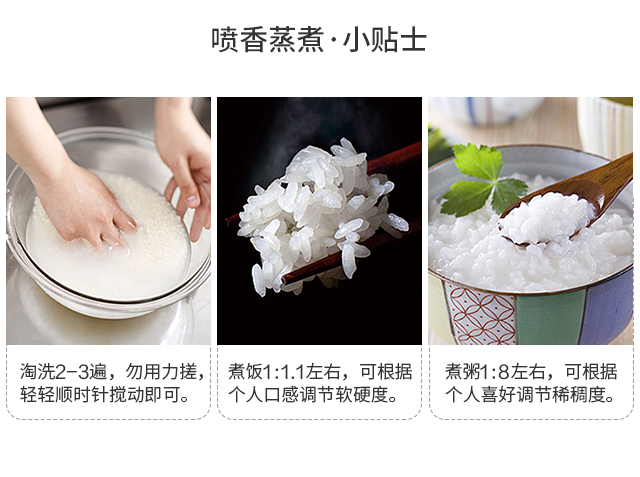 喷香蒸煮·小贴士

淘洗2-3遍，勿用力搓，轻轻顺时针搅动即可。

煮饭1:1.1左右，可根据个人口感调节软硬度。

煮粥1:8左右，可根据个人喜好调节稀稠度。