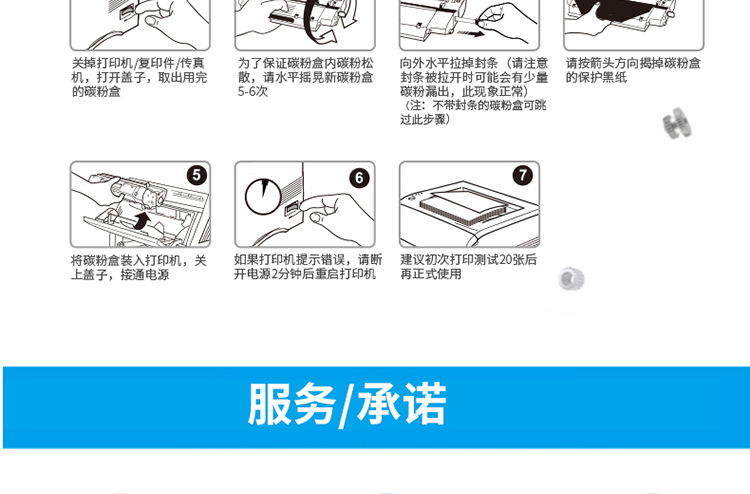 关掉打印机/复印件/传真机，打开盖子，取出用完的碳粉盒

为了保证碳粉盒内碳粉松散，请水平摇晃新碳粉盒5-6次

向外水平拉掉封条（请注意封条被拉开时可能会有少量碳粉漏出，此现象正常）（注：不带封条的碳粉盒可跳过此步骤）

请按箭头方向揭掉碳粉盒的保护黑纸

5

将碳粉盒装入打印机，关上盖子，接通电源

6

如果打印机提示错误，请断开电源2分钟后重启打印机

7

建议初次打印测试20张后再正式使用

服务/承诺