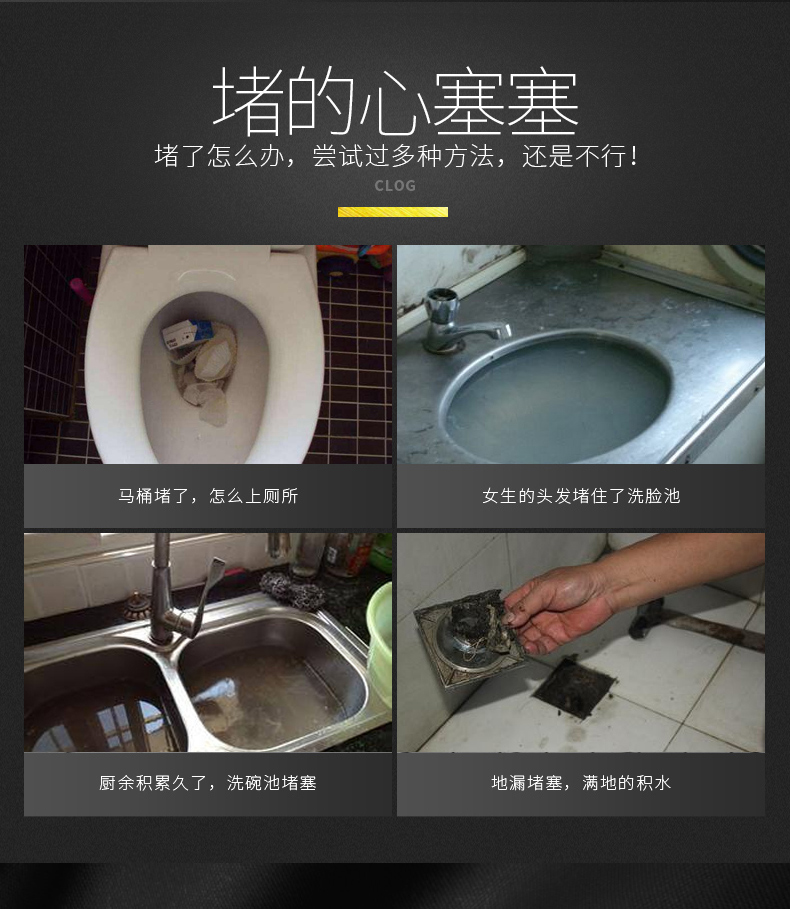 堵的心塞塞

堵了怎么办，尝试过多种方法，还是不行！

CLOG

马桶堵了，怎么上厕所

女生的头发堵住了洗脸池

厨余积累久了，洗碗池堵塞

地漏堵塞，满地的积水