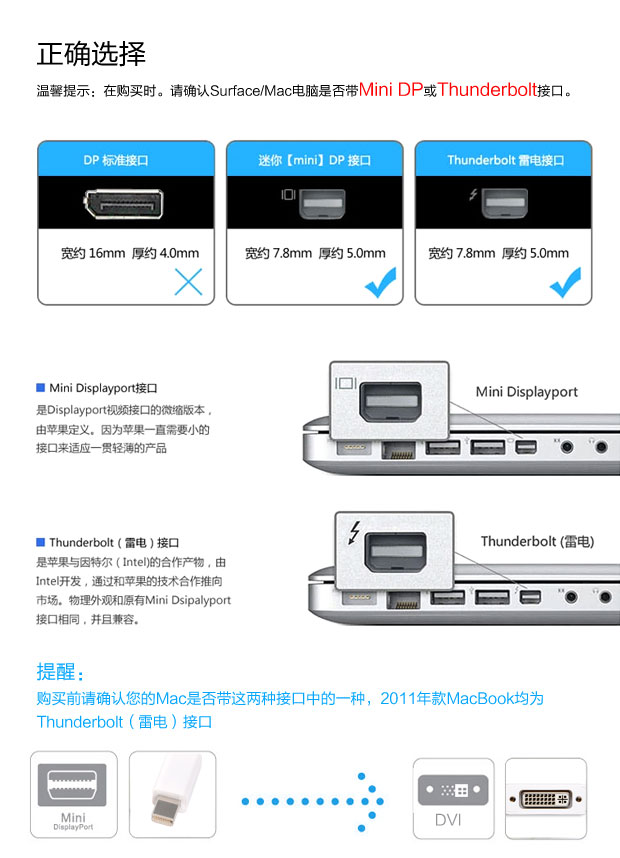 正确选择

温馨提示：在购买时。请确认Surface/Mac电脑是否带Mini DP或Thunderbolt接口。

DP 标准接口

宽约 16mm 厚约 4.0mm

迷你【mini】DP 接口

宽约 7.8mm 厚约 5.0mm

Thunderbolt 雷电接口

宽约 7.8mm 厚约 5.0mm

Mini Displayport接口

是Displayport视频接口的微缩版本，由苹果定义。因为苹果一直需要小的接口来适应一贯轻薄的产品

Mini Displayport

Thunderbolt（雷电）接口

是苹果与因特尔（Intel)的合作产物，由Intel开发，通过和苹果的技术合作推向市场。物理外观和原有Mini Dsipalyport接口相同，并且兼容。

Thunderbolt (雷电)

提醒：

购买前请确认您的Mac是否带这两种接口中的一种，2011年款MacBook均为Thunderbolt（雷电）接口

Mini DisplayPort

DVI