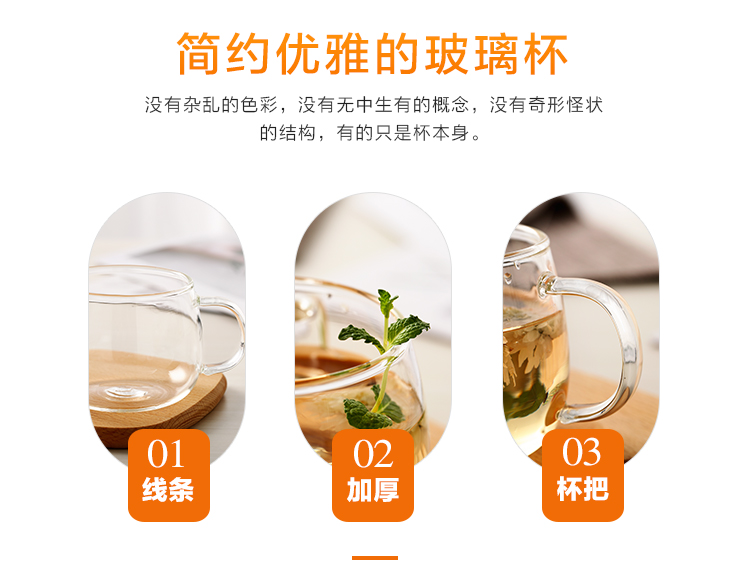 简约优雅的玻璃杯

没有杂乱的色彩，没有无中生有的概念，没有奇形怪状的结构，有的只是杯本身。

01
线条

02
加厚

03
杯把