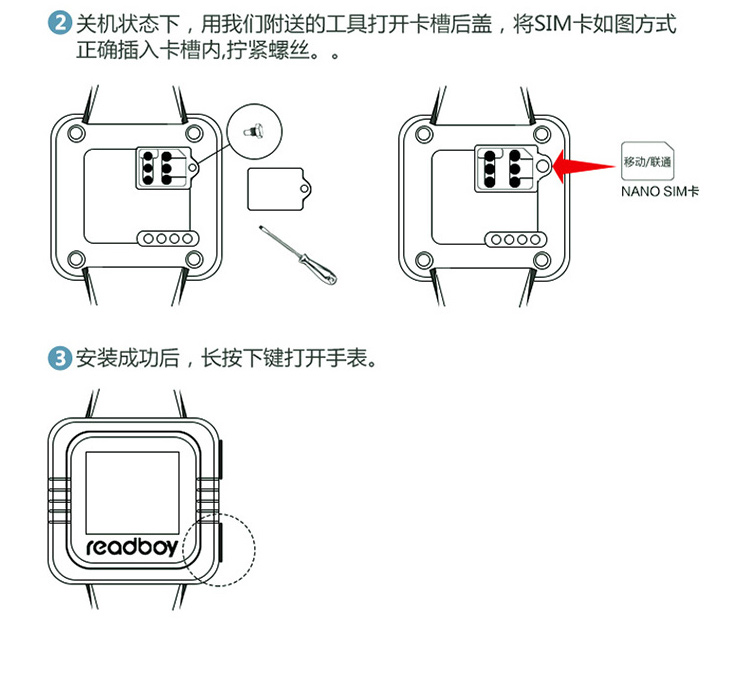 2 关机状态下，用我们附送的工具打开卡槽后盖，将SIM卡如图方式正确插入卡槽内,拧紧螺丝。。

移动/联通

NANO SIM卡

3 安装成功后，长按下键打开手表。

readboy