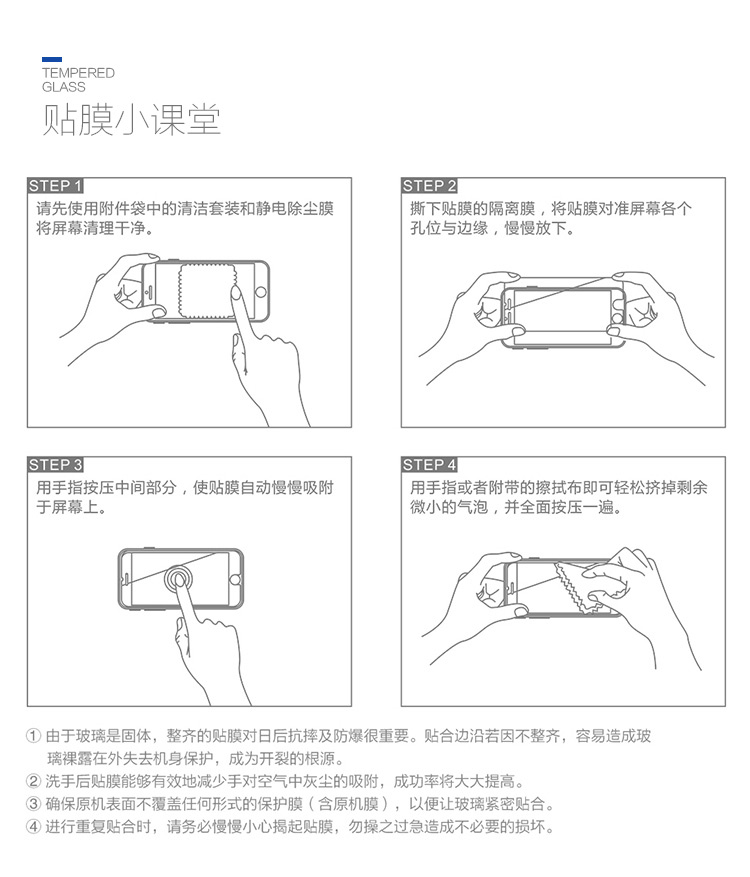 TEMPERED GLASS

贴膜小课堂

STEP 1
请先使用附件袋中的清洁套装和静电除尘膜将屏幕清理干净。

STEP 2
撕下贴膜的隔离膜，将贴膜对准屏幕各个孔位与边缘，慢慢放下。

STEP 3
用手指按压中间部分，使贴膜自动慢慢吸附于屏幕上。

STEP 4
用手指或者附带的擦拭布即可轻松挤掉剩余微小的气泡，并全面按压一遍。

① 由于玻璃是固体，整齐的贴膜对日后抗摔及防爆很重要。贴合边沿若因不整齐，容易造成玻璃裸露在外失去机身保护，成为开裂的根源。
② 洗手后贴膜能够有效地减少手对空气中灰尘的吸附，成功率将大大提高。
③ 确保原机表面不覆盖任何形式的保护膜（含原机膜），以便让玻璃紧密贴合。
④ 进行重复贴合时，请务必慢慢小心揭起贴膜，勿操之过急造成不必要的损坏。