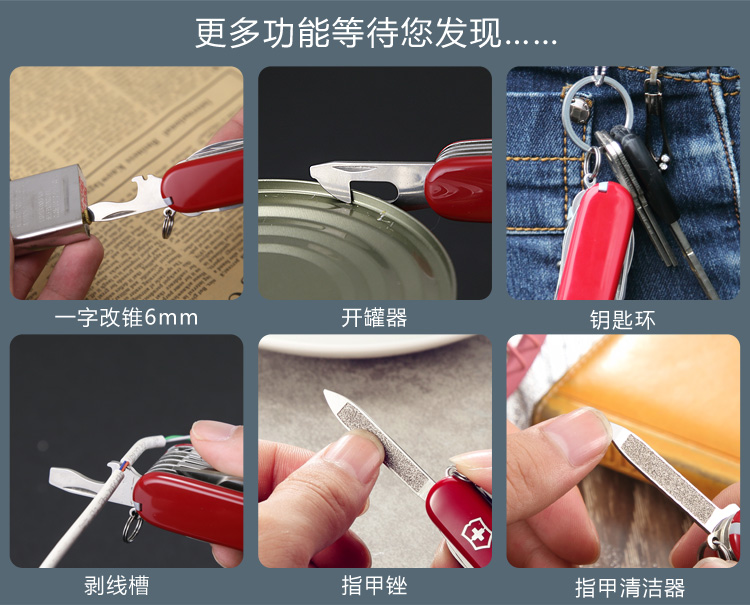 更多功能等待您发现……

一字改锥6mm

开罐器

钥匙环

剥线槽

指甲锉

指甲清洁器