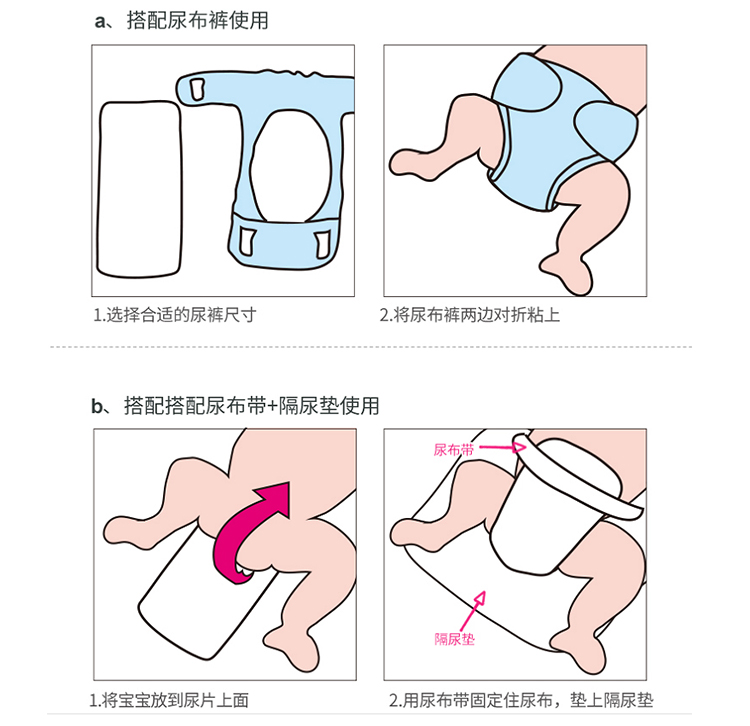 a、搭配尿布裤使用

1.选择合适的尿裤尺寸

2.将尿布裤两边对折粘上

b、搭配搭配尿布带+隔尿垫使用

尿布带

隔尿垫

1.将宝宝放到尿片上面

2.用尿布带固定住尿布，垫上隔尿垫