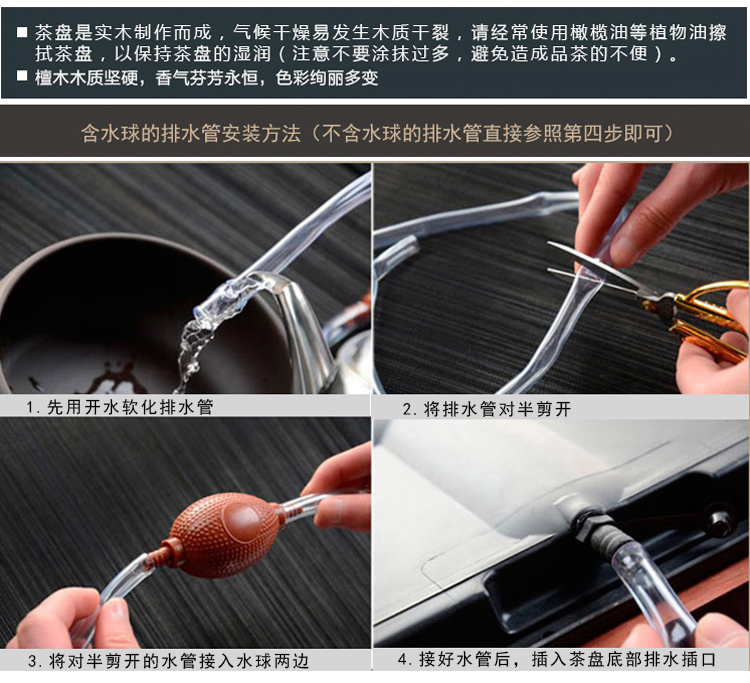 ■ 茶盘是实木制作而成，气候干燥易发生木质干裂，请经常使用橄榄油等植物油擦拭茶盘，以保持茶盘的湿润（注意不要涂抹过多，避免造成品茶的不便）。
■ 檀木木质坚硬，香气芬芳永恒，色彩绚丽多变

含水球的排水管安装方法（不含水球的排水管直接参照第四步即可）

1. 先用开水软化排水管

2. 将排水管对半剪开

3. 将对半剪开的水管接入水球两边

4. 接好水管后，插入茶盘底部排水插口