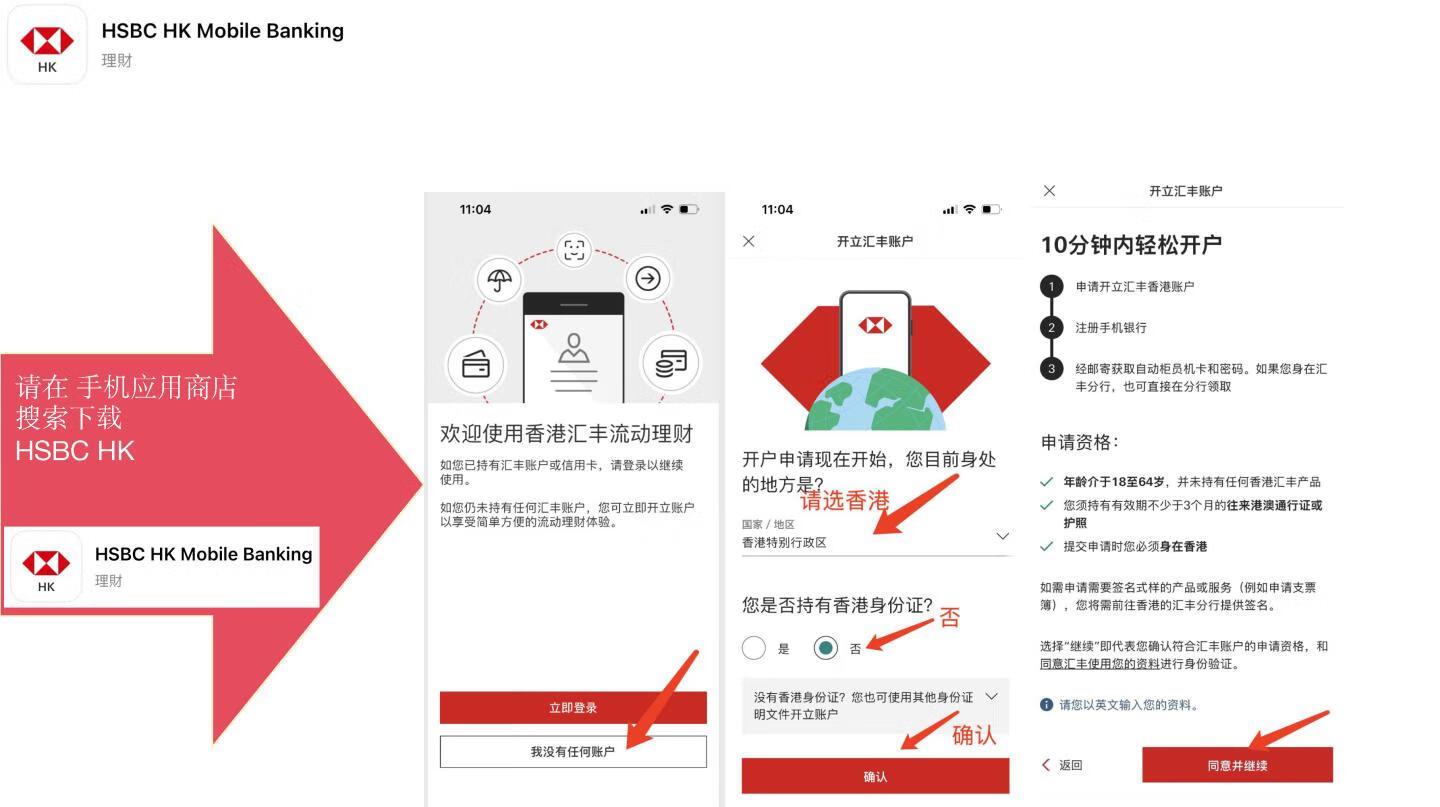 HK
HSBC HK Mobile Banking
理财

请在 手机应用商店
搜索下载
HSBC HK

HK
HSBC HK Mobile Banking
理财

11:04

欢迎使用香港汇丰流动理财

如您已持有汇丰账户或信用卡，请登录以继续使用。

如您仍未持有任何汇丰账户，您可立即开立账户以享受简单方便的流动理财体验。

立即登录

我没有任何账户

11:04

开立汇丰账户

开户申请现在开始，您目前身处的地方是?

请选香港

国家 / 地区
香港特别行政区

您是否持有香港身份证?

否

是 否

没有香港身份证？您也可使用其他身份证明文件开立账户

确认

确认

开立汇丰账户

10分钟内轻松开户

1 申请开立汇丰香港账户

2 注册手机银行

3 经邮寄获取自动柜员机卡和密码。如果您身在汇丰分行，也可直接在分行领取

申请资格:

年龄介于18至64岁，并未持有任何香港汇丰产品

您须持有有效期不少于3个月的往来港澳通行证或护照

提交申请时您必须身在香港

如需申请需要签名式样的产品或服务（例如申请支票簿），您将需前往香港的汇丰分行提供签名。

选择“继续”即代表您确认符合汇丰账户的申请资格，和同意汇丰使用您的资料进行身份验证。

请您以英文输入您的资料。

返回

同意并继续