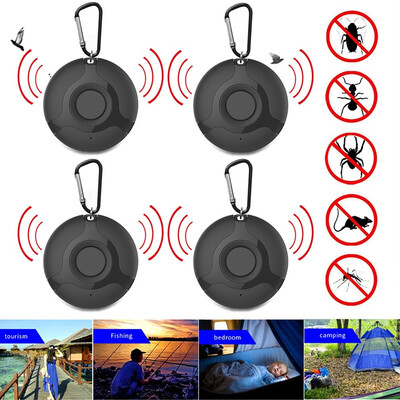 tourism

Fishing

bedroom

camping