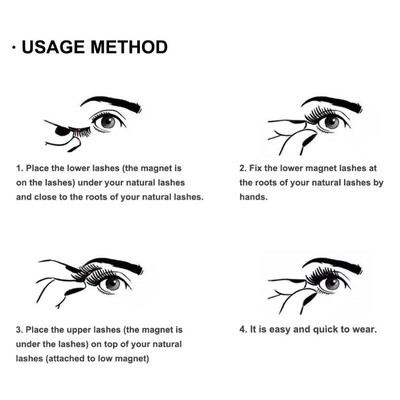 · USAGE METHOD

1. Place the lower lashes (the magnet is on the lashes) under your natural lashes and close to the roots of your natural lashes.

2. Fix the lower magnet lashes at the roots of your natural lashes by hands.

3. Place the upper lashes (the magnet is under the lashes) on top of your natural lashes (attached to low magnet)

4. It is easy and quick to wear.