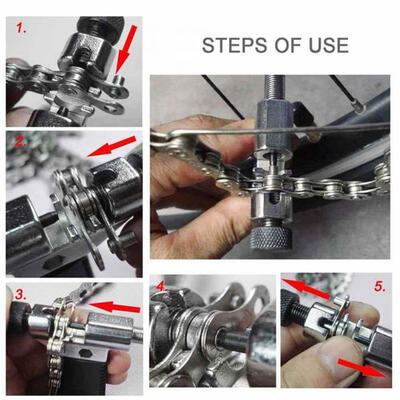 1.

STEPS OF USE

2.

3.

4.

5.