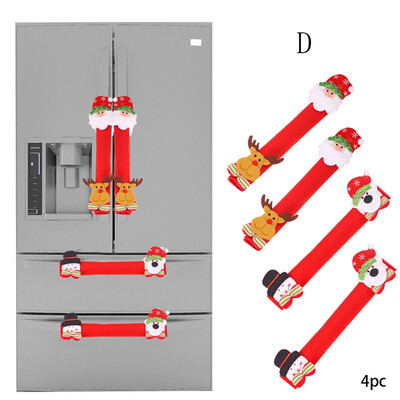 D

4pc