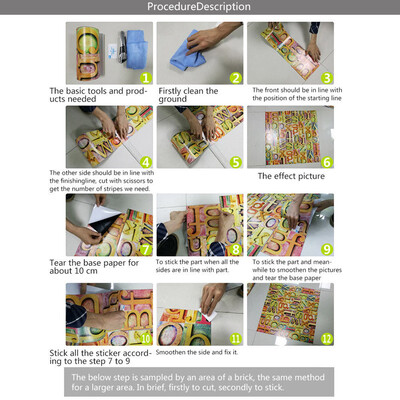 ProcedureDescription

1
The basic tools and products needed

2
Firstly clean the ground

3
The front should be in line with the position of the starting line

4
The other side should be in line with the finishingline, cut with scissors to get the number of stripes we need.

5

6
The effect picture

7
Tear the base paper for about 10 cm

8
To stick the part when all the sides are in line with part.

9
To stick the part and meanwhile to smoothen the pictures and tear the base paper

10
Stick all the sticker according to the step 7 to 9

11
Smoothen the side and fix it.

12

The below step is sampled by an area of a brick, the same method for a larger area. In brief, firstly to cut, secondly to stick.