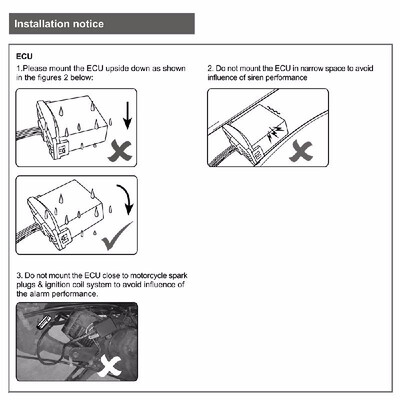 Installation notice

ECU

1.Please mount the ECU upside down as shown in the figures 2 below:

2. Do not mount the ECU in narrow space to avoid influence of siren performance

3. Do not mount the ECU close to motorcycle spark plugs & ignition coil system to avoid influence of the alarm performance.