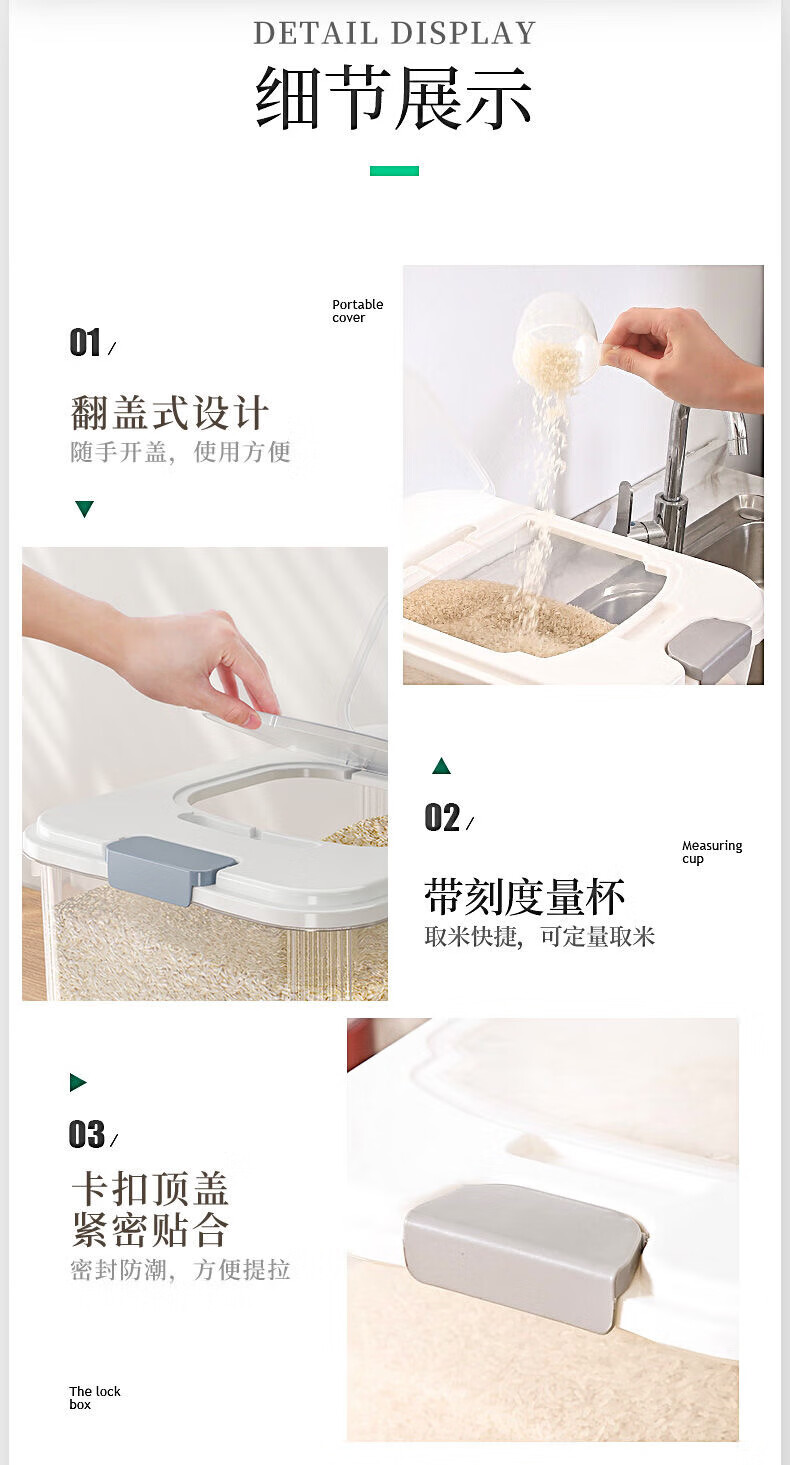 DETAIL DISPLAY
细节展示

Portable cover

01 /

翻盖式设计
随手开盖，使用方便

02 /

Measuring cup

带刻度量杯
取米快捷，可定量取米

03 /

卡扣顶盖
紧密贴合
密封防潮，方便提拉

The lock box