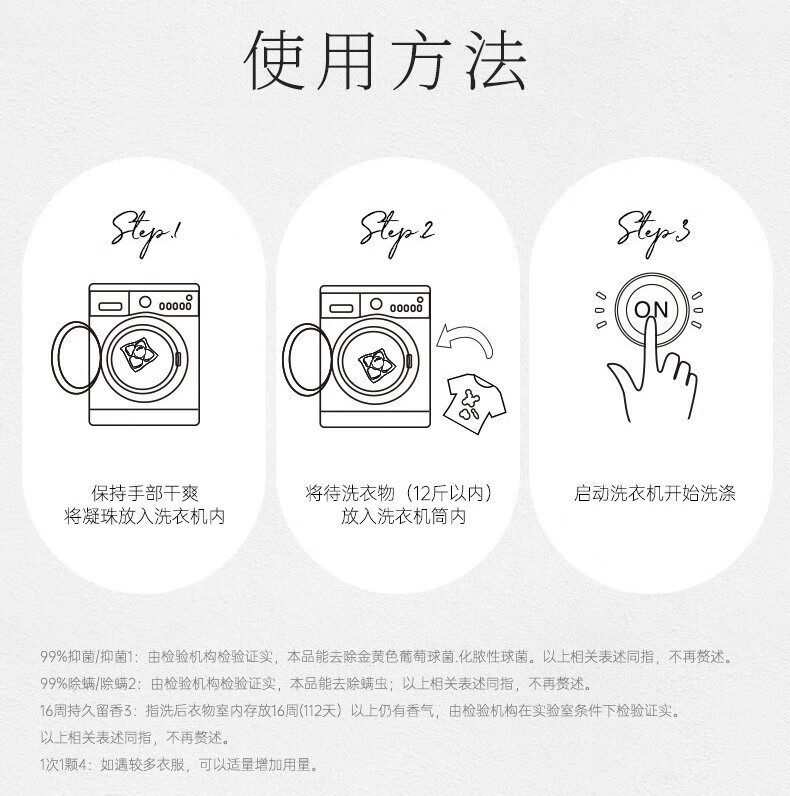 使用方法

Step.1

保持手部干爽
将凝珠放入洗衣机内

Step.2

将待洗衣物（12斤以内）
放入洗衣机筒内

Step.3

ON

启动洗衣机开始洗涤

99%抑菌/抑菌1：由检验机构检验证实，本品能去除金黄色葡萄球菌.化脓性球菌。以上相关表述同指，不再赘述。
99%除螨/除螨2：由检验机构检验证实，本品能去除螨虫；以上相关表述同指，不再赘述。
16周持久留香3：指洗后衣物室内存放16周(112天）以上仍有香气，由检验机构在实验室条件下检验证实。
以上相关表述同指，不再赘述。
1次1颗4：如遇较多衣服，可以适量增加用量。