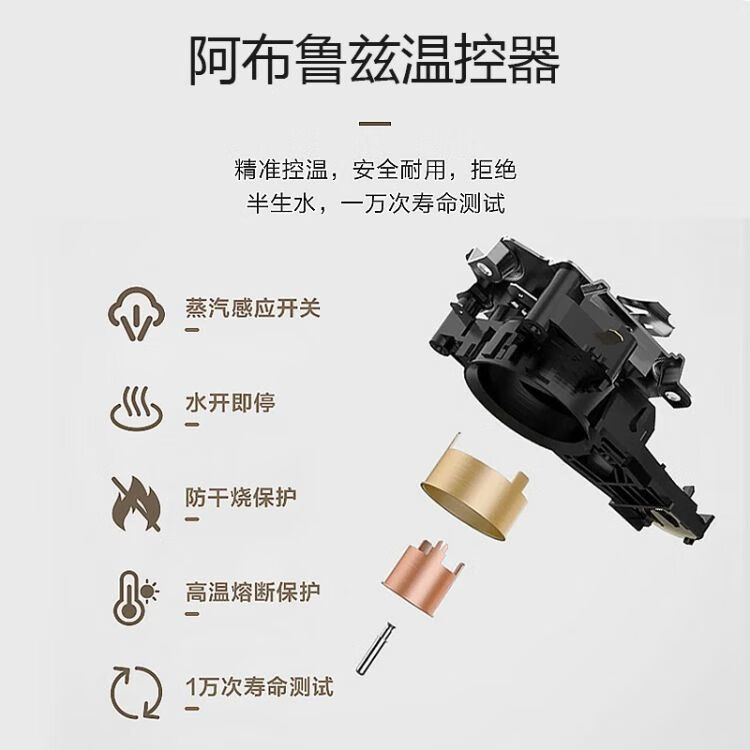 阿布鲁兹温控器

精准控温，安全耐用，拒绝半生水，一万次寿命测试

蒸汽感应开关

水开即停

防干烧保护

高温熔断保护

1万次寿命测试