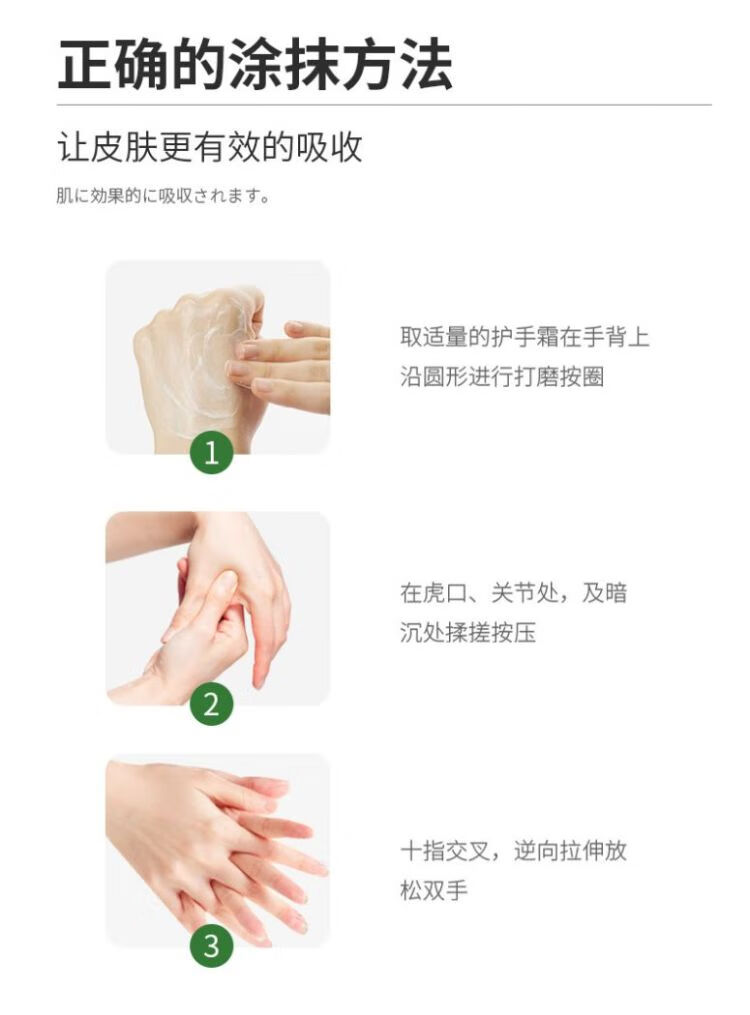 正确的涂抹方法

让皮肤更有效的吸收

肌に効果的に吸収されます。

1

取适量的护手霜在手背上沿圆形进行打磨按圈

2

在虎口、关节处，及暗沉处揉搓按压

3

十指交叉，逆向拉伸放松双手