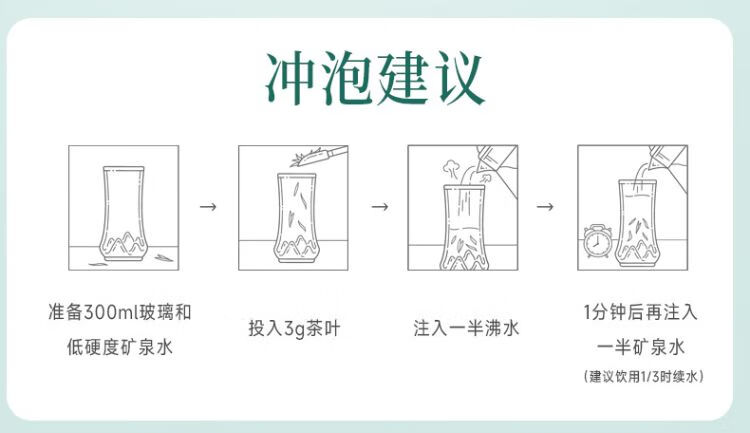 冲泡建议

→ → →

准备300ml玻璃和低硬度矿泉水

投入3g茶叶

注入一半沸水

1分钟后再注入一半矿泉水
（建议饮用1/3时续水）