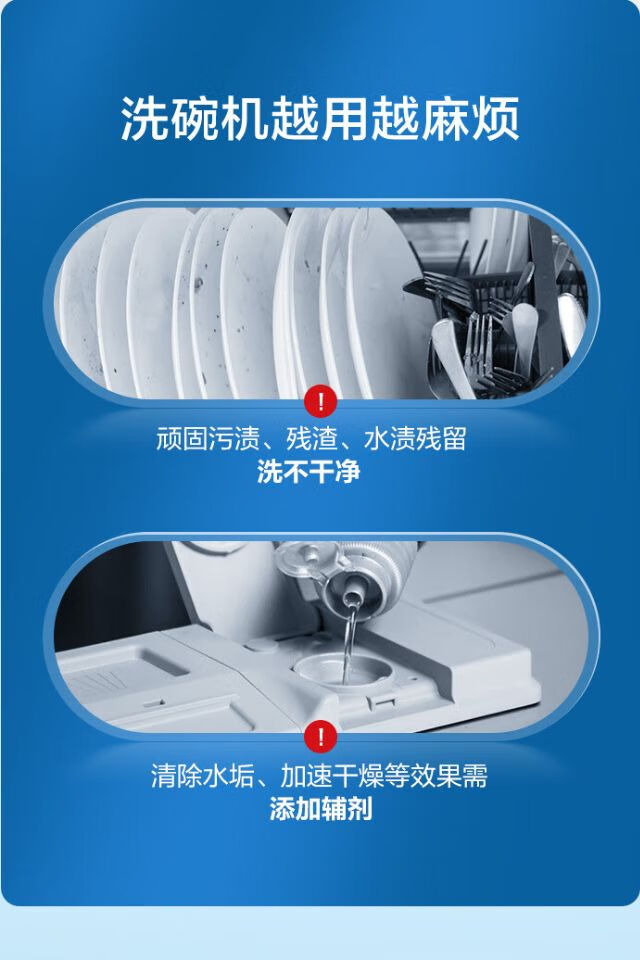 洗碗机越用越麻烦

!

顽固污渍、残渣、水渍残留
洗不干净

!

清除水垢、加速干燥等效果需
添加辅剂