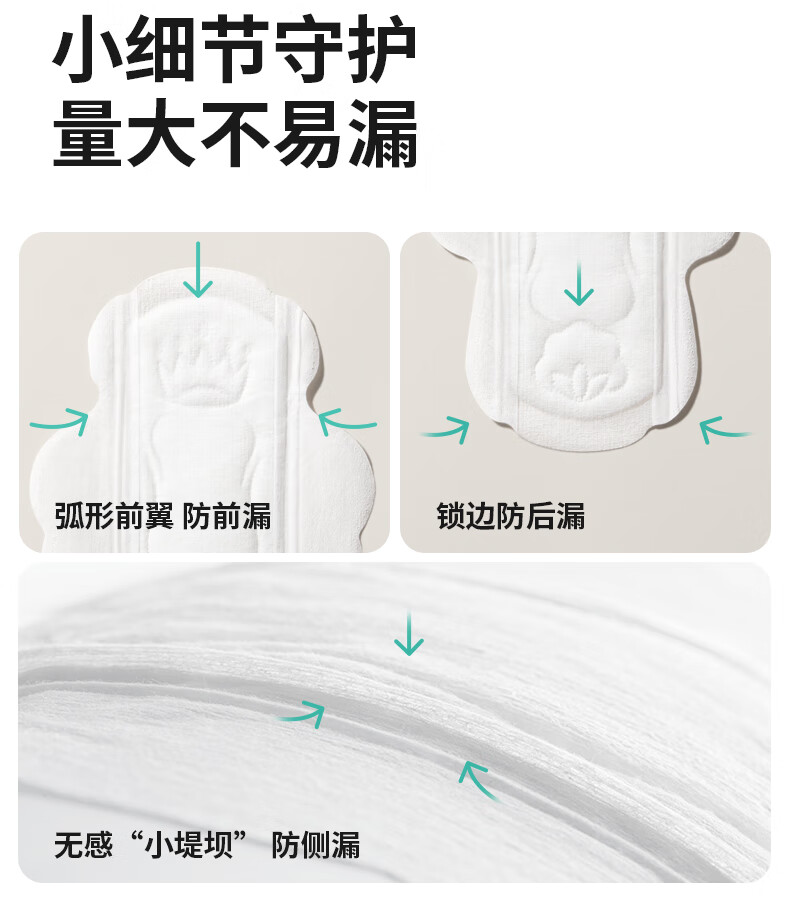 小细节守护
量大不易漏

弧形前翼 防前漏

锁边防后漏

无感“小堤坝” 防侧漏