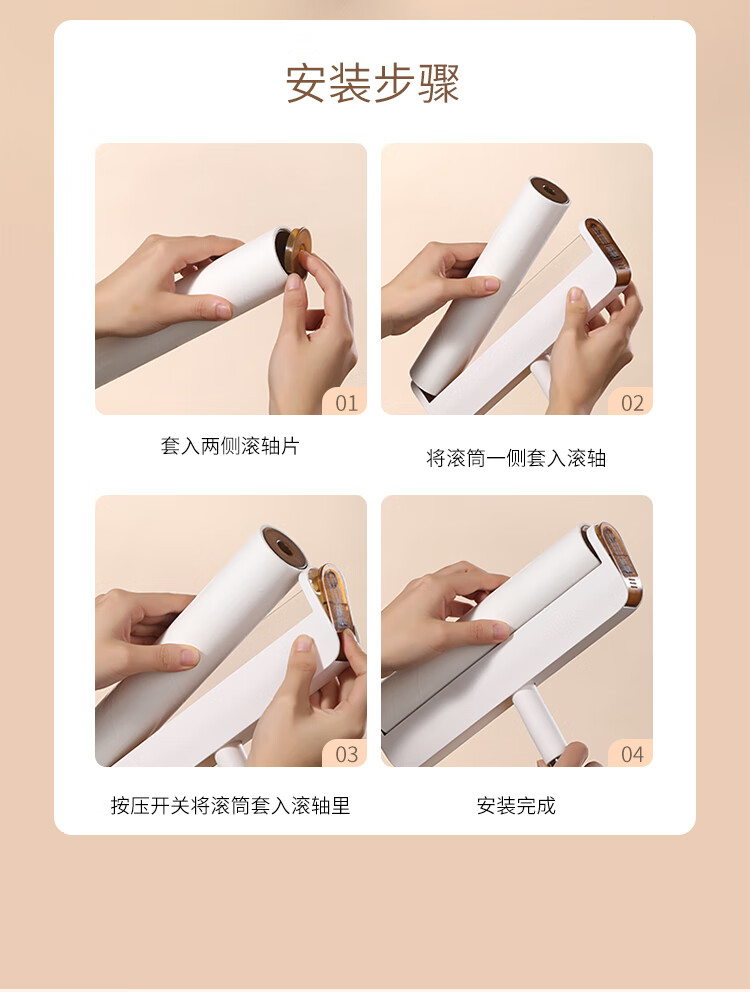 安装步骤

01

套入两侧滚轴片

02

将滚筒一侧套入滚轴

03

按压开关将滚筒套入滚轴里

04

安装完成