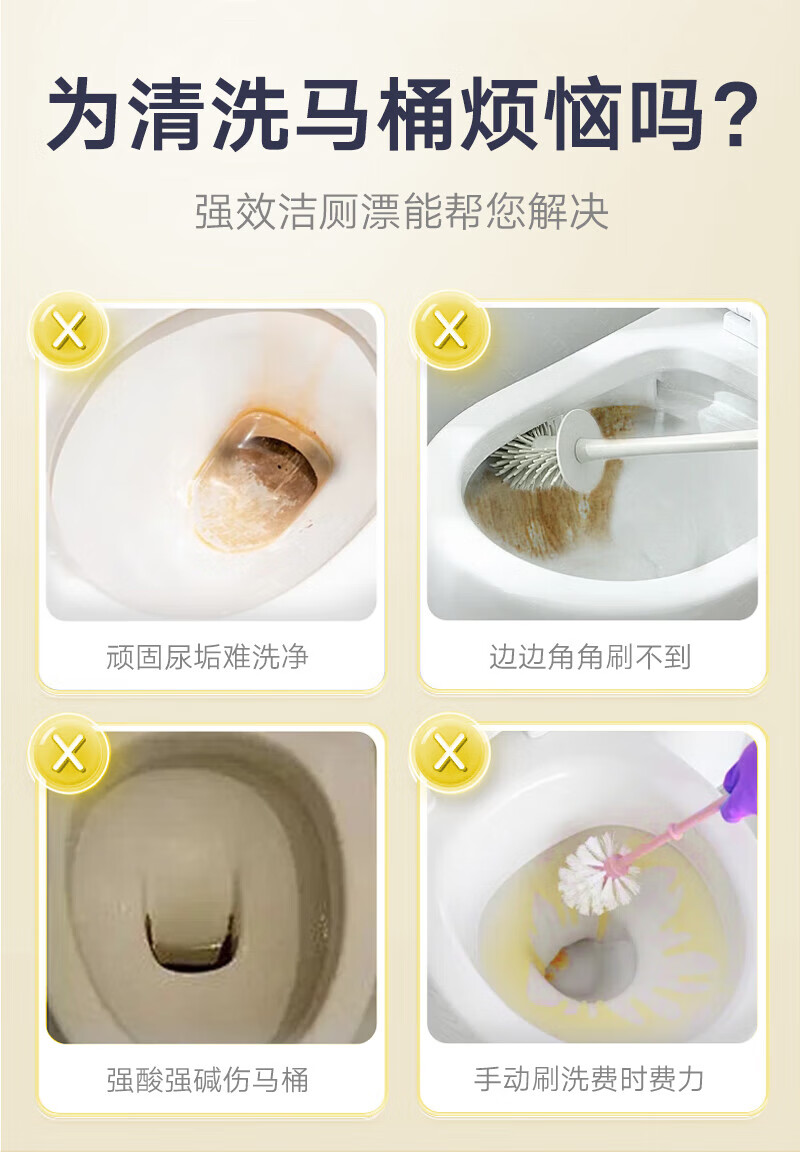 为清洗马桶烦恼吗?

强效洁厕漂能帮您解决

顽固尿垢难洗净

边边角角刷不到

强酸强碱伤马桶

手动刷洗费时费力