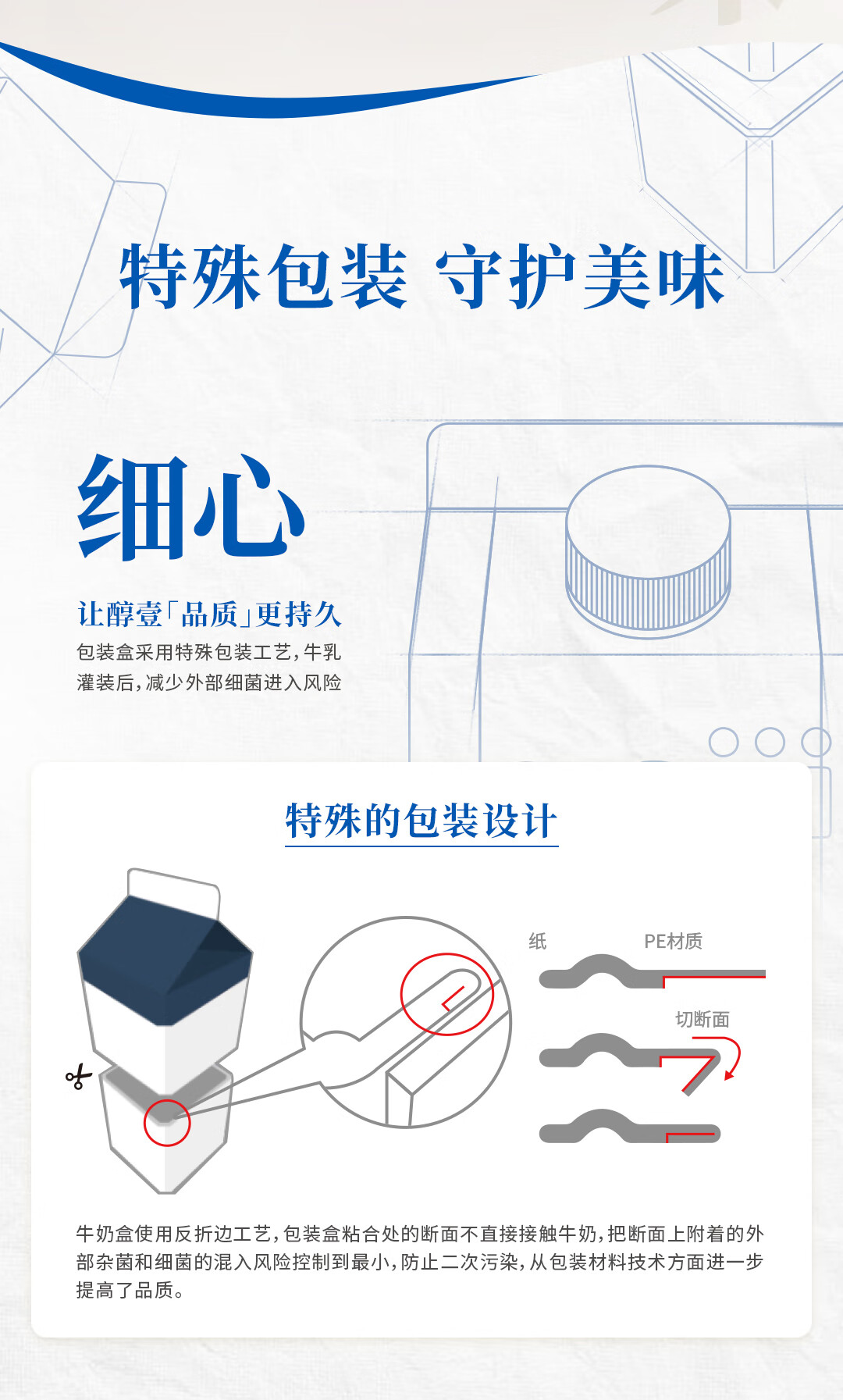 特殊包装 守护美味

细心

让醇壹「品质」更持久

包装盒采用特殊包装工艺，牛乳灌装后，减少外部细菌进入风险

特殊的包装设计

纸

PE材质

切断面

牛奶盒使用反折边工艺，包装盒粘合处的断面不直接接触牛奶，把断面上附着的外部杂菌和细菌的混入风险控制到最小，防止二次污染，从包装材料技术方面进一步提高了品质。