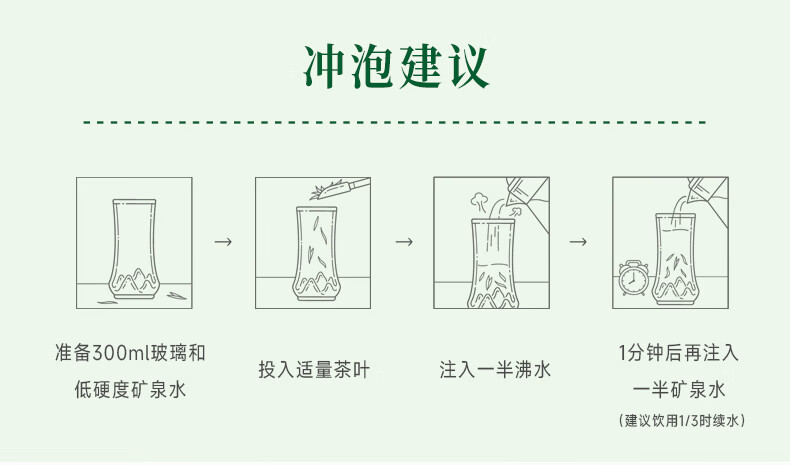 冲泡建议

→ → →

准备300ml玻璃和低硬度矿泉水

投入适量茶叶

注入一半沸水

1分钟后再注入一半矿泉水

（建议饮用1/3时续水）