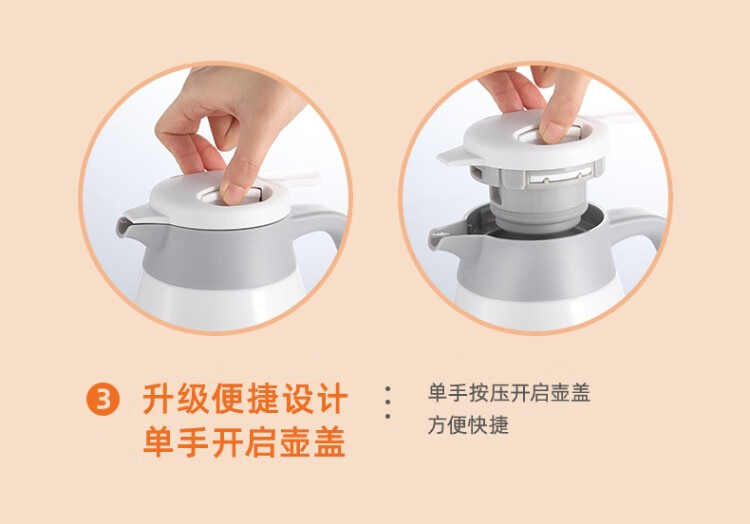 3 升级便捷设计
单手开启壶盖

单手按压开启壶盖
方便快捷