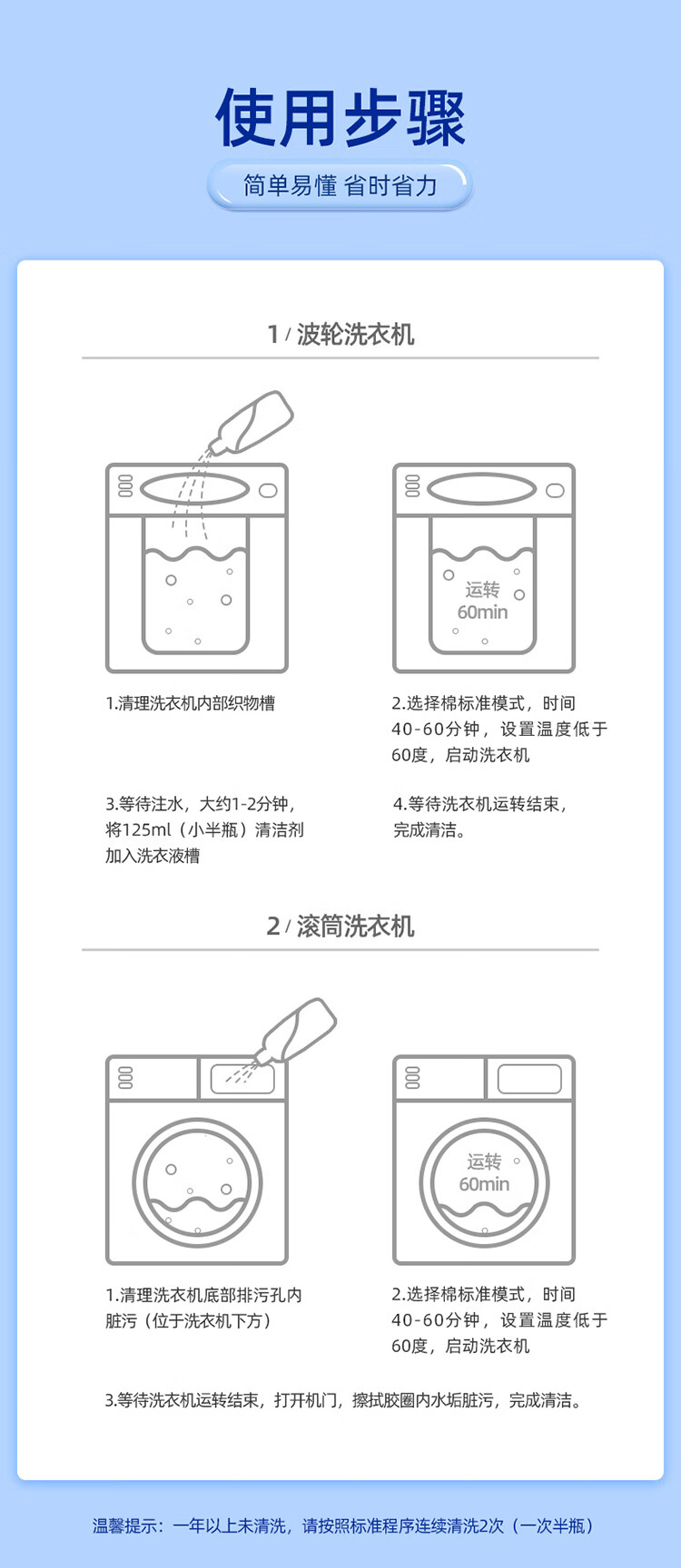 使用步骤

简单易懂 省时省力

1 / 波轮洗衣机

运转
60min

1.清理洗衣机内部织物槽

2.选择棉标准模式，时间40-60分钟，设置温度低于60度，启动洗衣机

3.等待注水，大约1-2分钟，将125ml（小半瓶）清洁剂加入洗衣液槽

4.等待洗衣机运转结束，完成清洁。

2 / 滚筒洗衣机

运转
60min

1.清理洗衣机底部排污孔内脏污（位于洗衣机下方）

2.选择棉标准模式，时间40-60分钟，设置温度低于60度，启动洗衣机

3.等待洗衣机运转结束，打开机门，擦拭胶圈内水垢脏污，完成清洁。

温馨提示：一年以上未清洗，请按照标准程序连续清洗2次（一次半瓶）