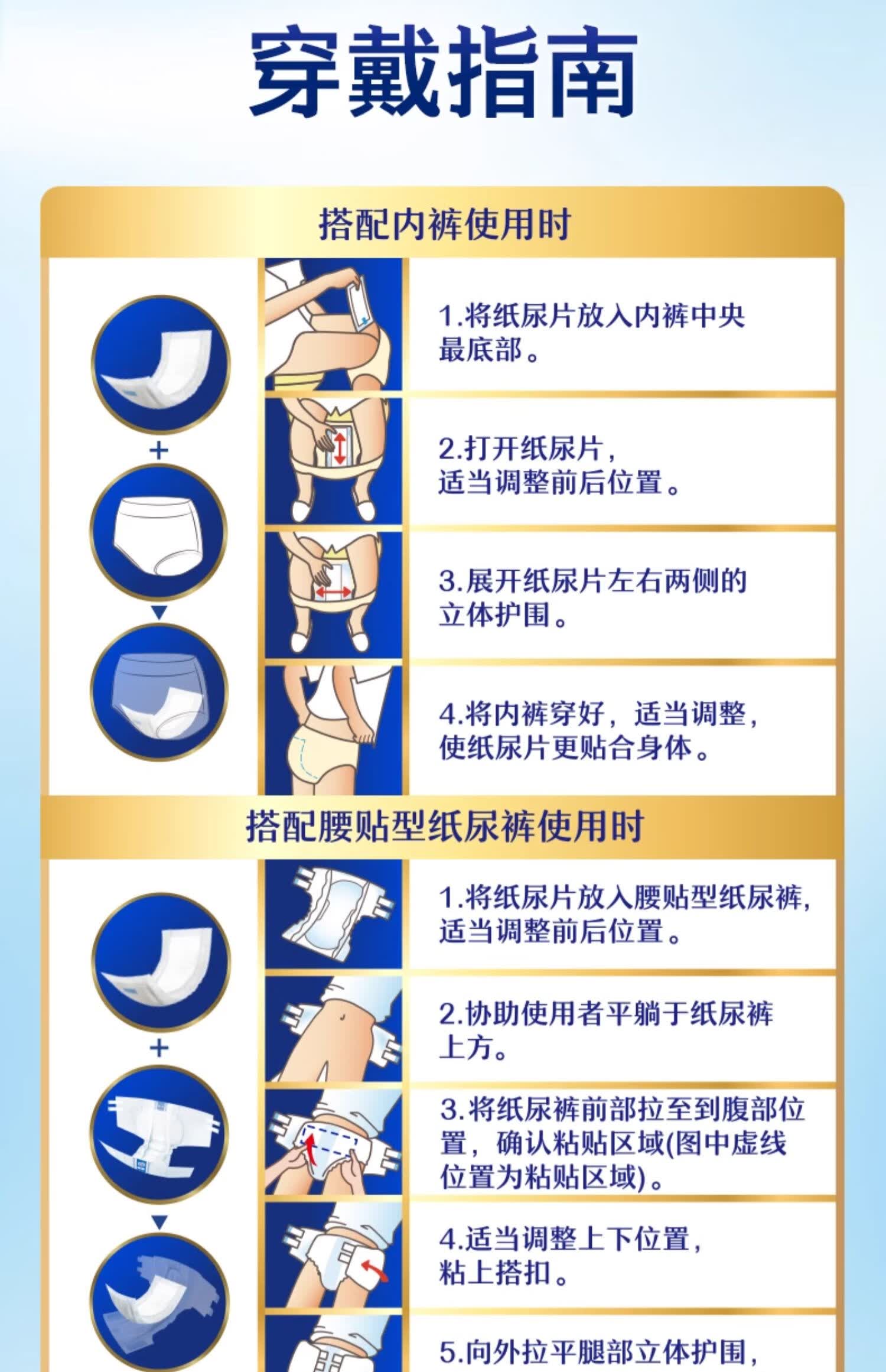 穿戴指南

搭配内裤使用时

+

1.将纸尿片放入内裤中央最底部。

2.打开纸尿片，适当调整前后位置。

3.展开纸尿片左右两侧的立体护围。

4.将内裤穿好，适当调整，使纸尿片更贴合身体。

搭配腰贴型纸尿裤使用时

+

1.将纸尿片放入腰贴型纸尿裤，适当调整前后位置。

2.协助使用者平躺于纸尿裤上方。

3.将纸尿裤前部拉至到腹部位置，确认粘贴区域(图中虚线位置为粘贴区域)。

4.适当调整上下位置，粘上搭扣。

5.向外拉平腿部立体护围，